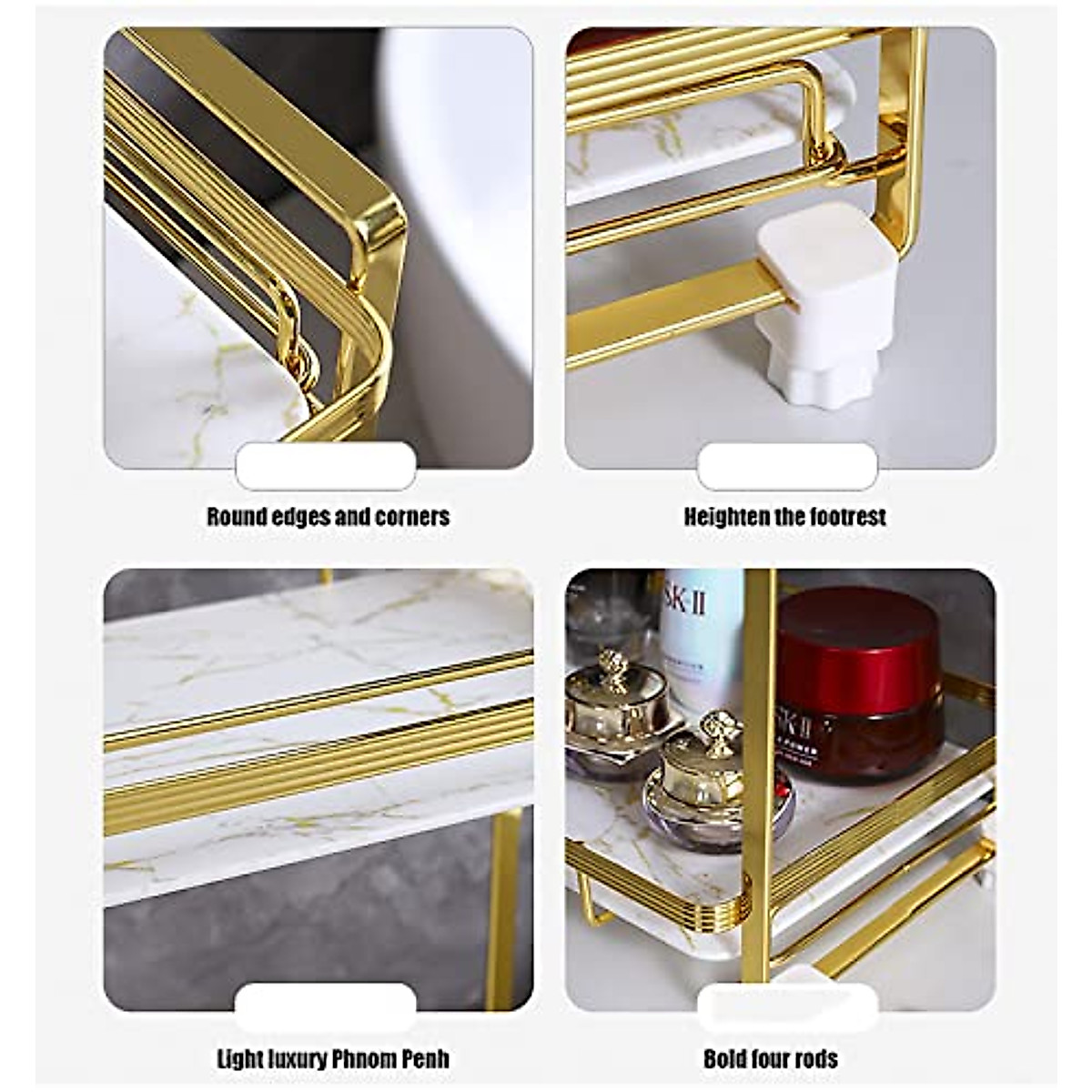 Round edges and corners

Heighten the footrest

SK II

SK II

Light luxury Phnom Penh

Bold four rods