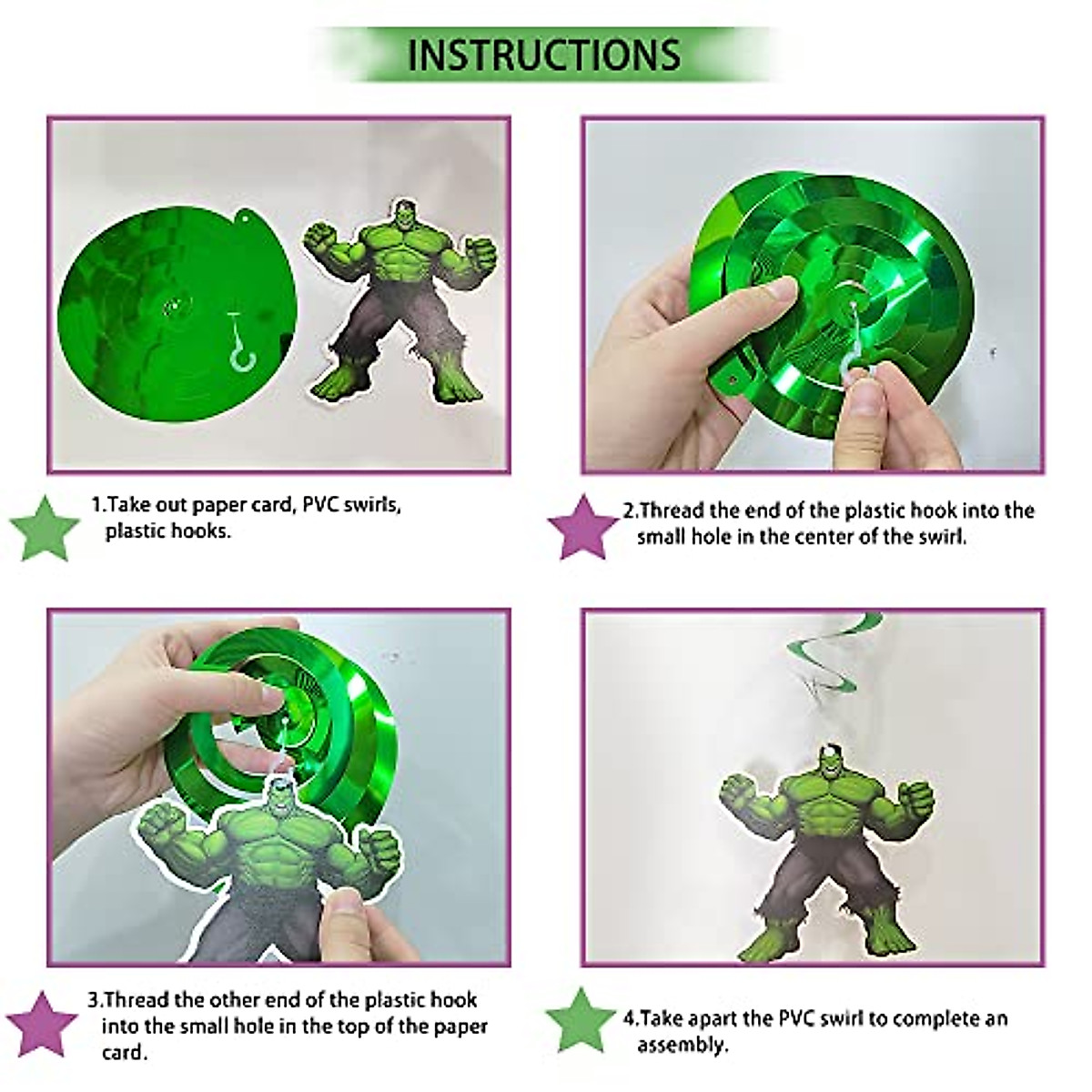 INSTRUCTIONS

1.Take out paper card, PVC swirls, plastic hooks.

2.Thread the end of the plastic hook into the small hole in the center of the swirl.

3.Thread the other end of the plastic hook into the small hole in the top of the paper card.

4.Take apart the PVC swirl to complete an assembly.