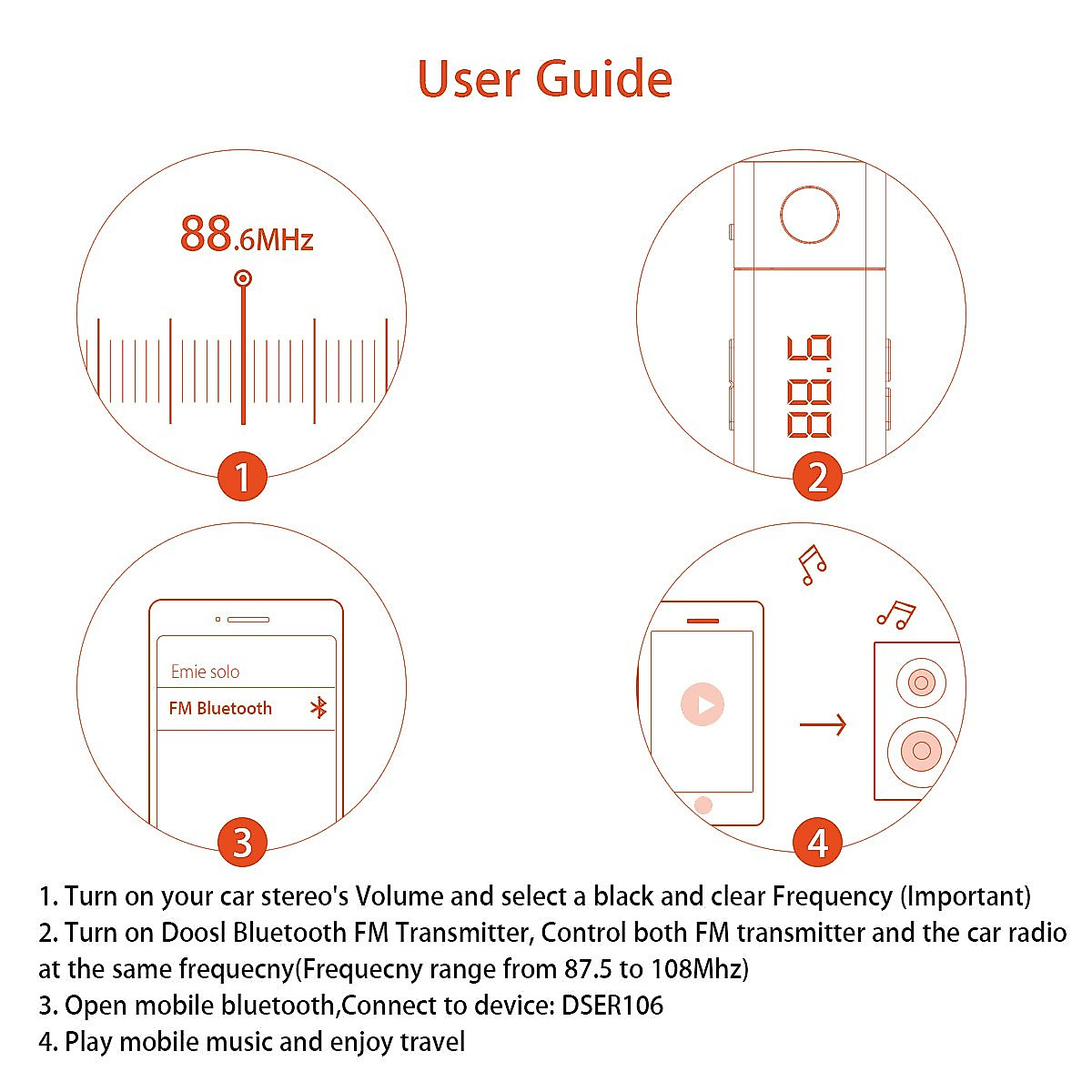 User Guide

88.6MHz

1

88.6

2

Emie solo

FM Bluetooth

3

4

1. Turn on your car stereo's Volume and select a black and clear Frequency (Important)
2. Turn on Doosl Bluetooth FM Transmitter, Control both FM transmitter and the car radio at the same frequecny(Frequecny range from 87.5 to 108Mhz)
3. Open mobile bluetooth,Connect to device: DSER106
4. Play mobile music and enjoy travel