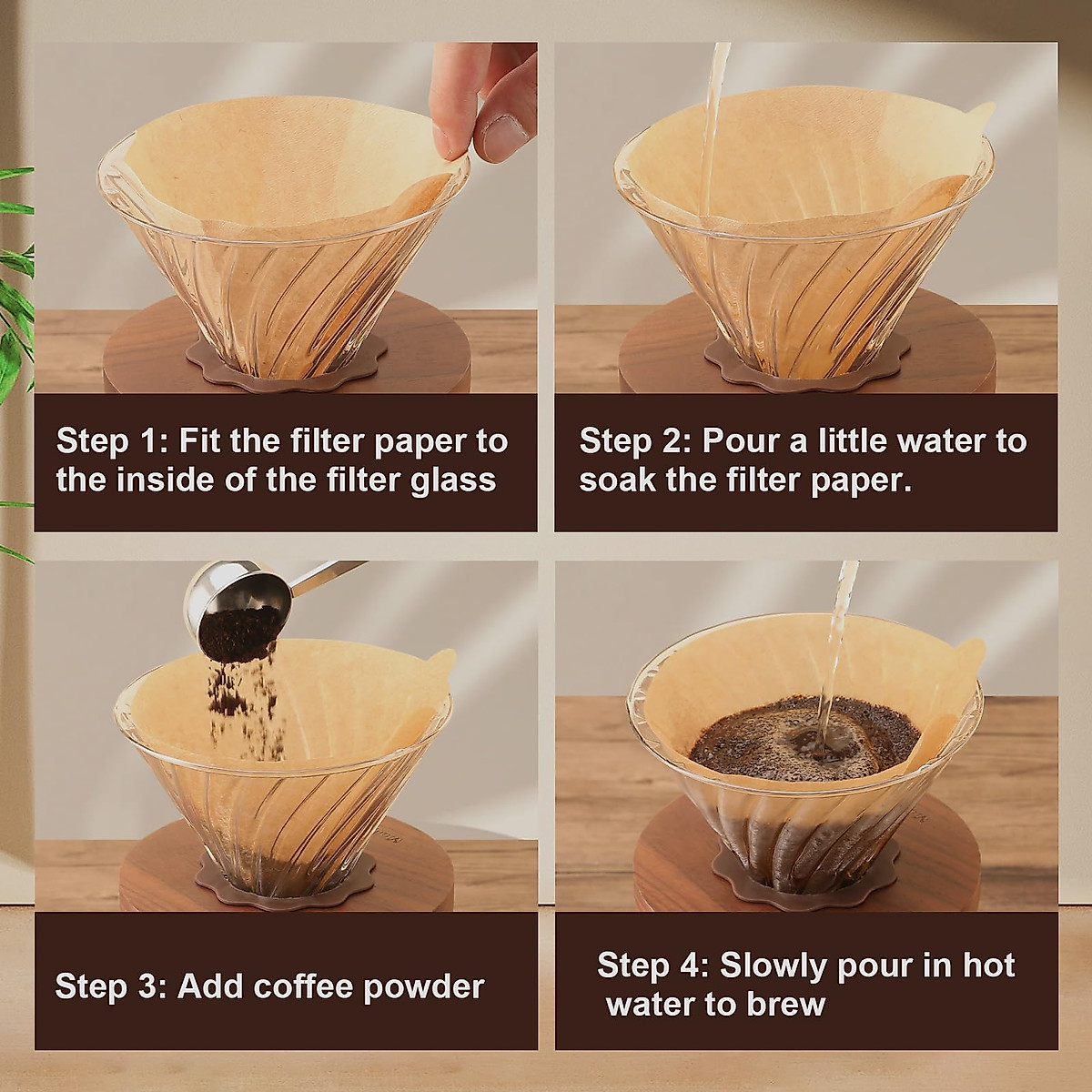 Step 1: Fit the filter paper to the inside of the filter glass

Step 2: Pour a little water to soak the filter paper.

Step 3: Add coffee powder

Step 4: Slowly pour in hot water to brew