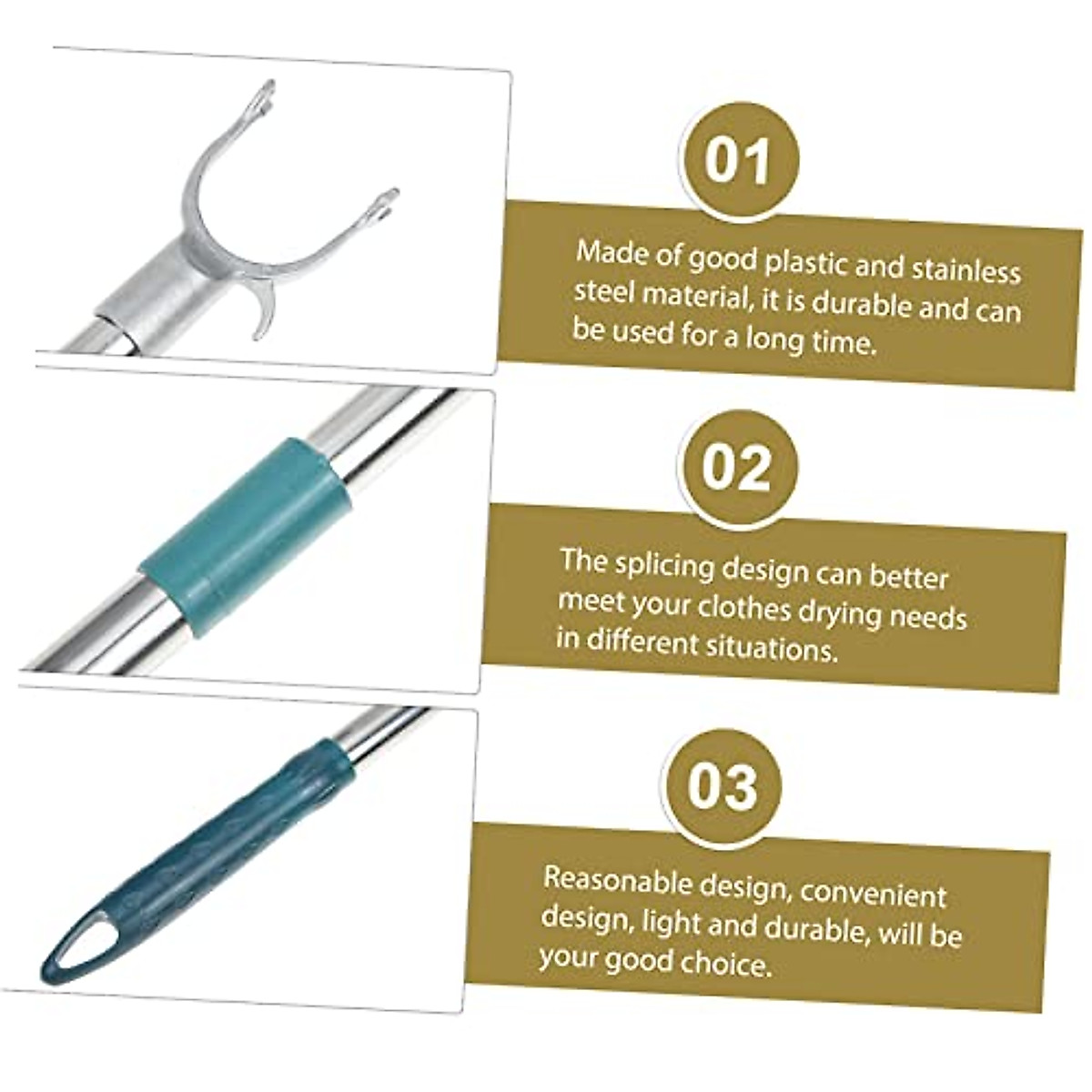 01

Made of good plastic and stainless steel material, it is durable and can be used for a long time.

02

The splicing design can better meet your clothes drying needs in different situations.

03

Reasonable design, convenient design, light and durable, will be your good choice.