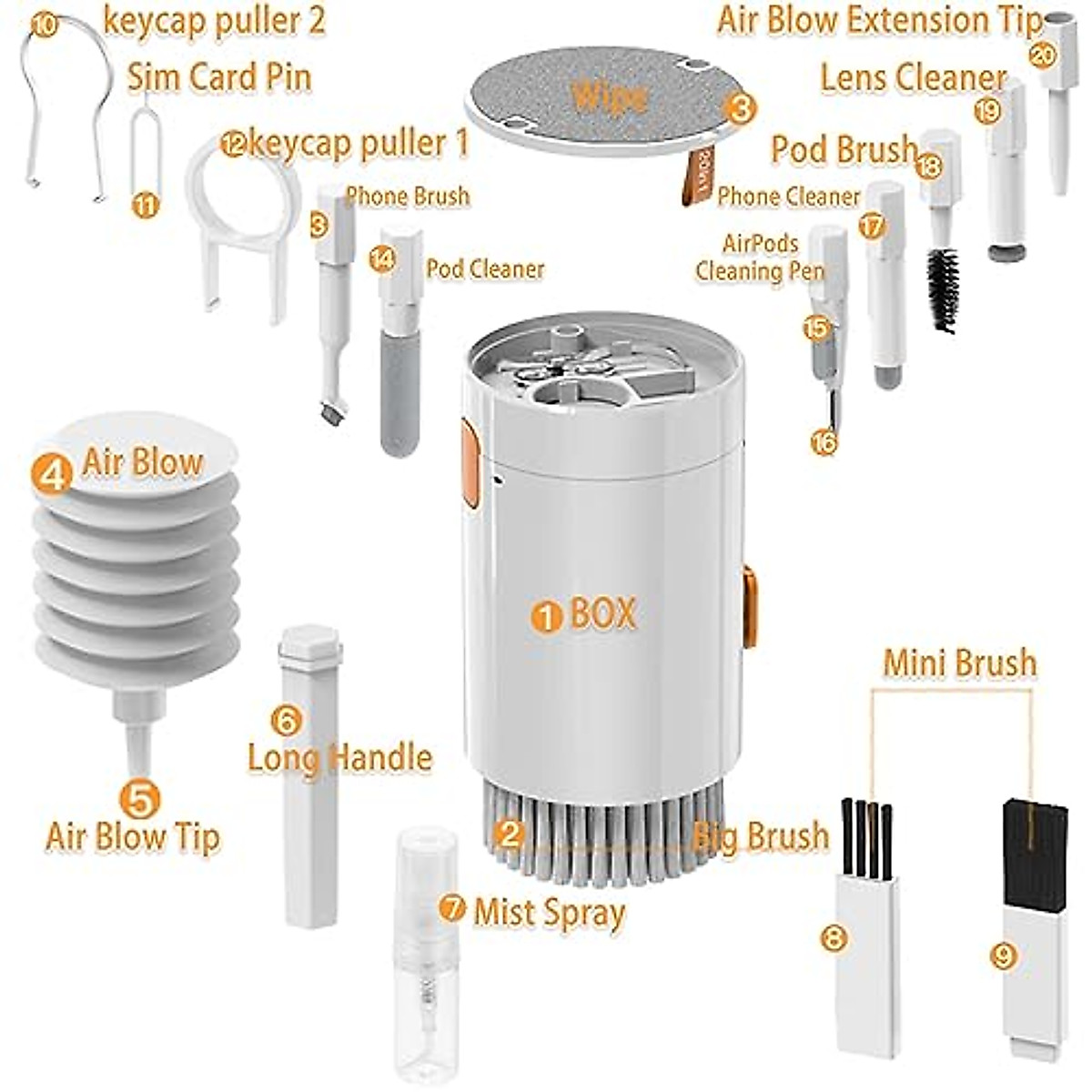 10 keycap puller 2
Sim Card Pin
11
12 keycap puller 1
3 Phone Brush
14 Pod Cleaner
Wipe 3
Air Blow Extension Tip 20
Lens Cleaner 19
Pod Brush 18
Phone Cleaner 17
AirPods Cleaning Pen 15
16
4 Air Blow
5 Air Blow Tip
6 Long Handle
1 BOX
2 Big Brush
7 Mist Spray
Mini Brush
8
9