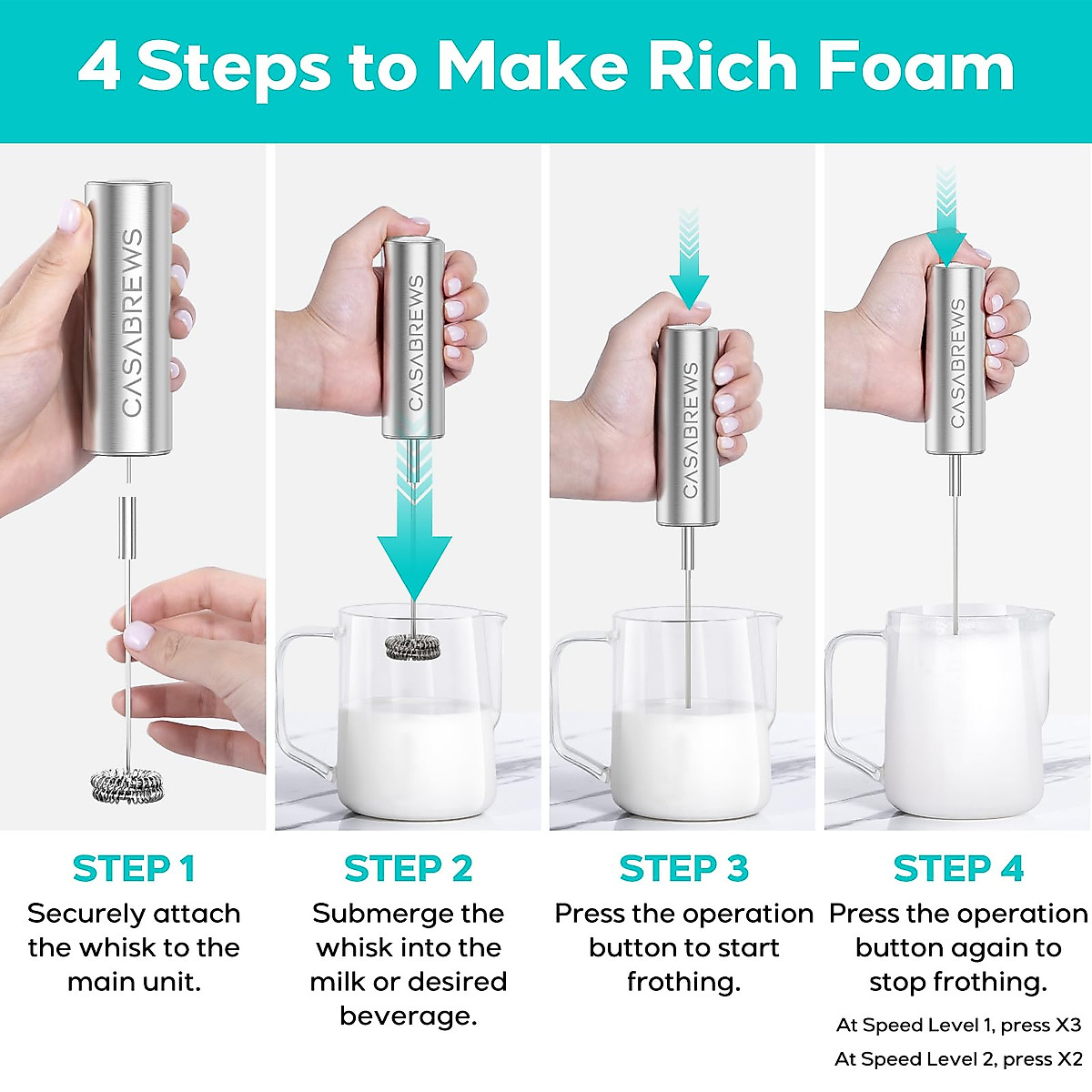 4 Steps to Make Rich Foam

CASABREWS

CASABREWS

CASABREWS

CASABREWS

STEP 1
Securely attach the whisk to the main unit.

STEP 2
Submerge the whisk into the milk or desired beverage.

STEP 3
Press the operation button to start frothing.

STEP 4
Press the operation button again to stop frothing.
At Speed Level 1, press X3
At Speed Level 2, press X2