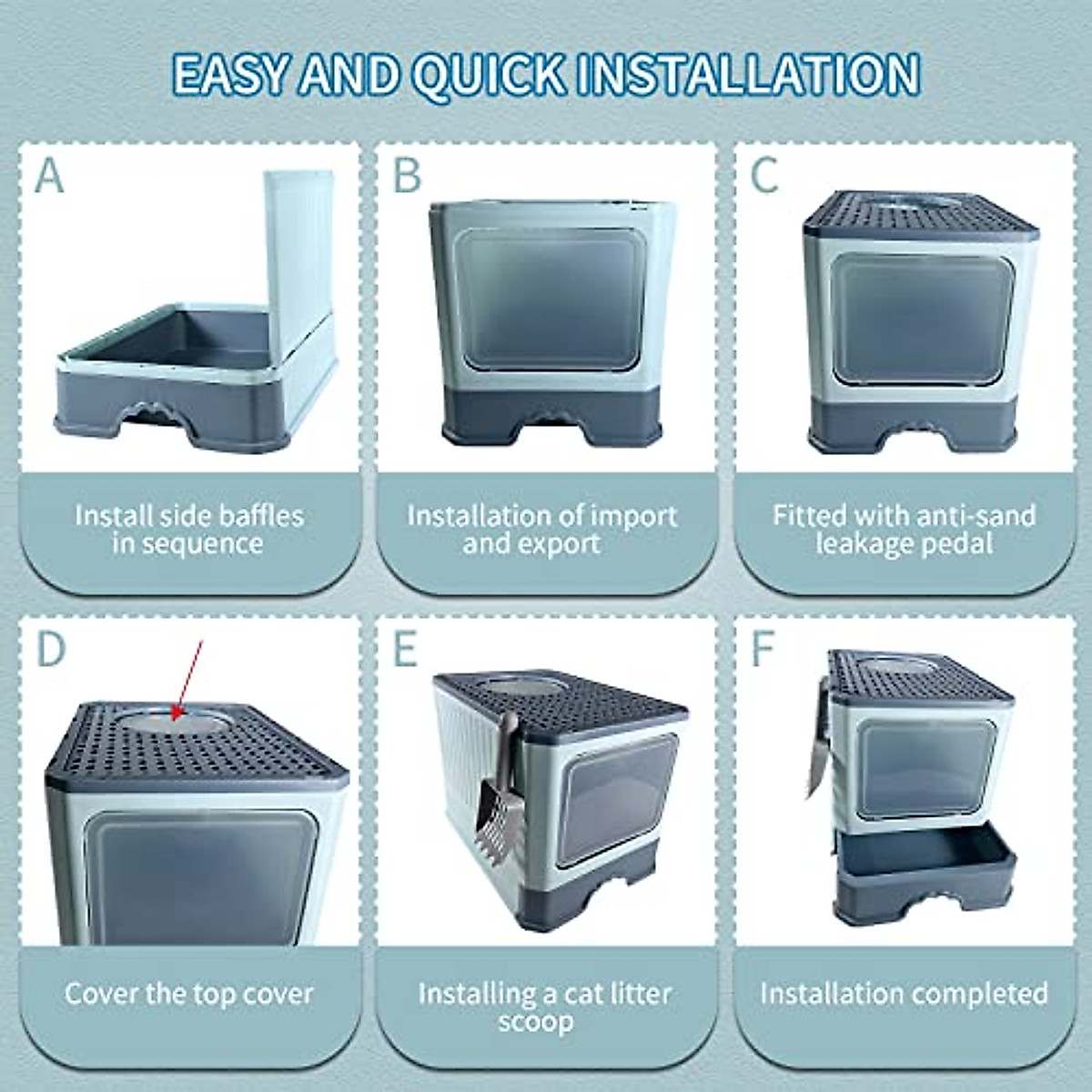 EASY AND QUICK INSTALLATION

A

Install side baffles in sequence

B

Installation of import and export

C

Fitted with anti-sand leakage pedal

D

Cover the top cover

E

Installing a cat litter scoop

F

Installation completed