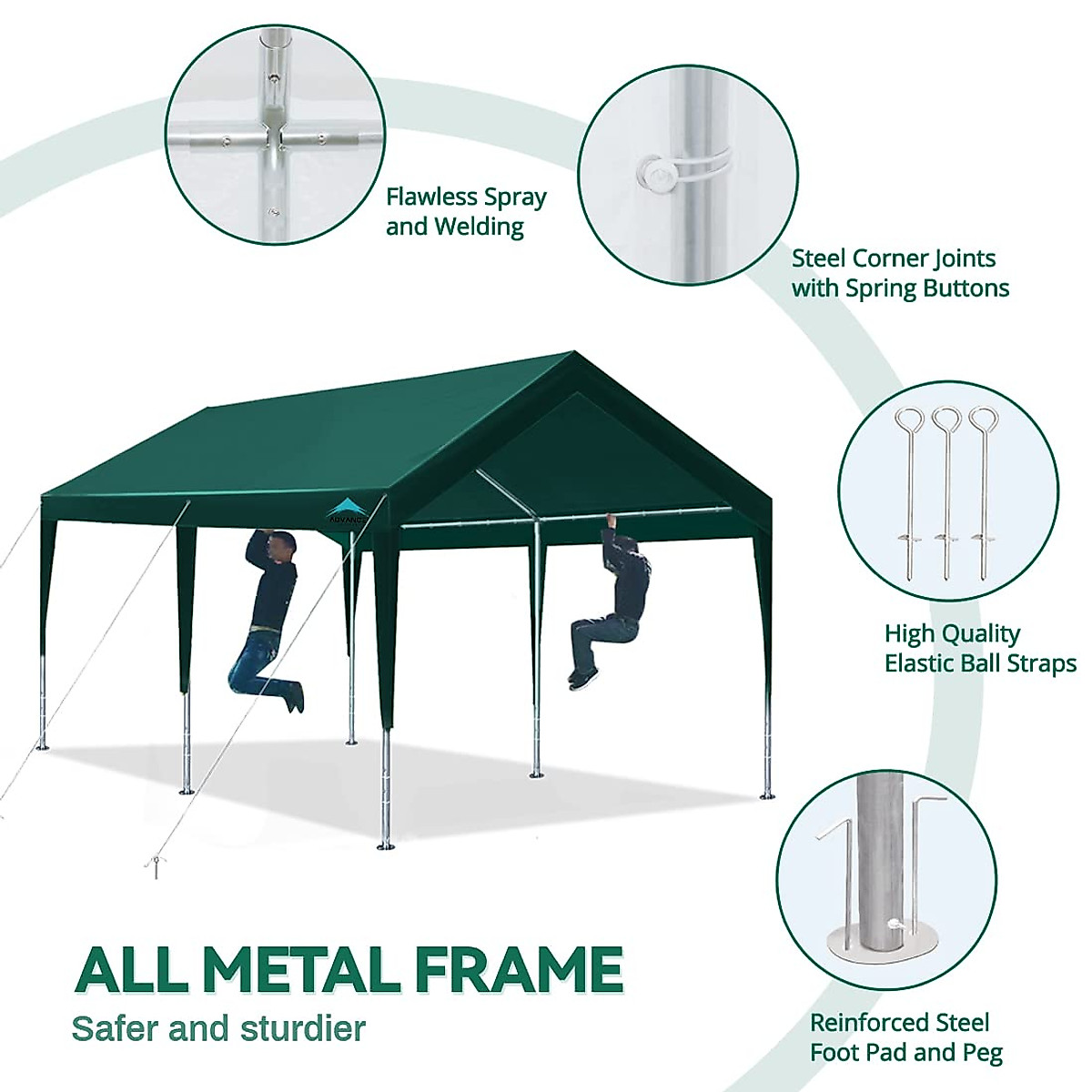 Flawless Spray and Welding

Steel Corner Joints with Spring Buttons

ADVANCE

High Quality Elastic Ball Straps

ALL METAL FRAME

Safer and sturdier

Reinforced Steel Foot Pad and Peg