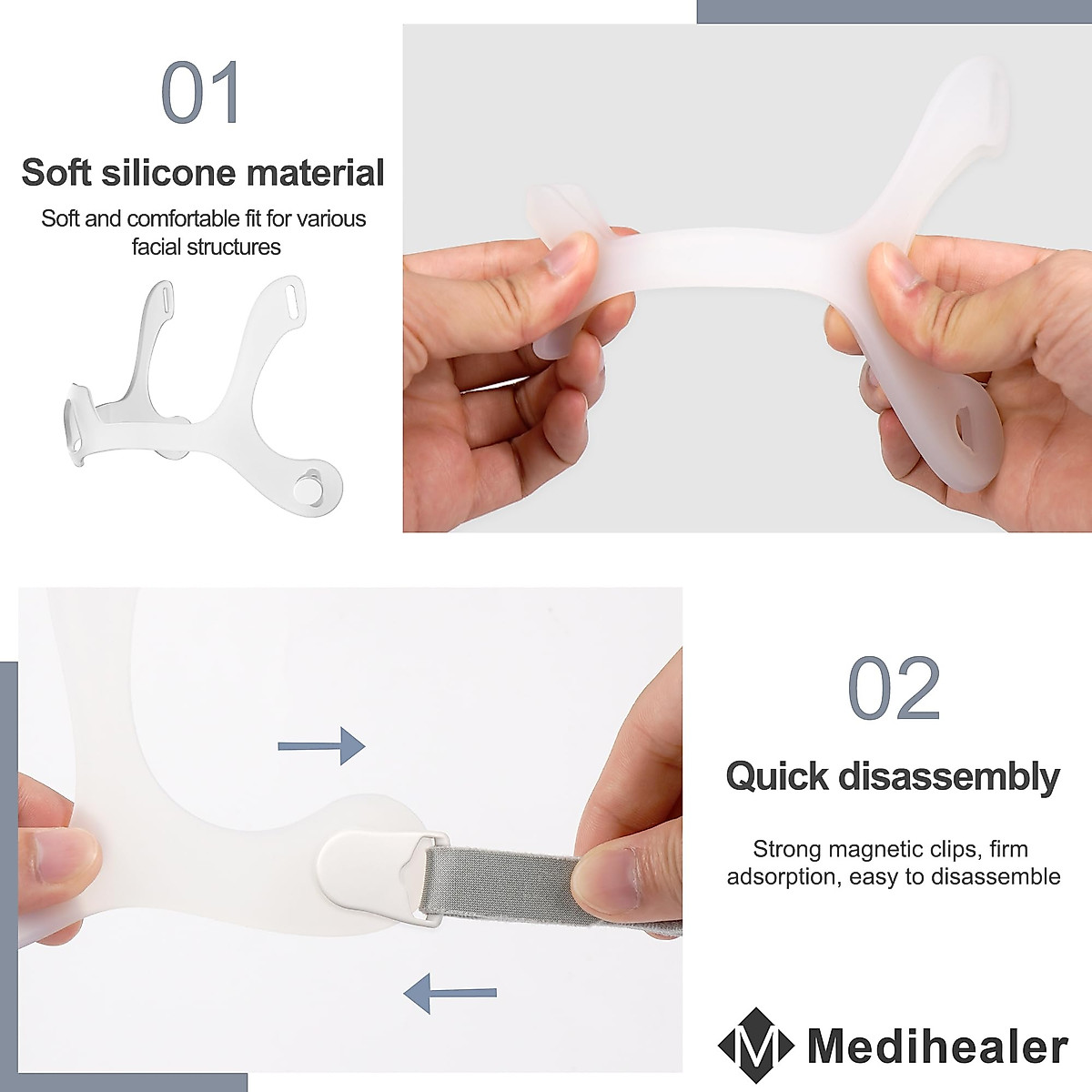 01

Soft silicone material

Soft and comfortable fit for various facial structures

02

Quick disassembly

Strong magnetic clips, firm adsorption, easy to disassemble

M Medihealer