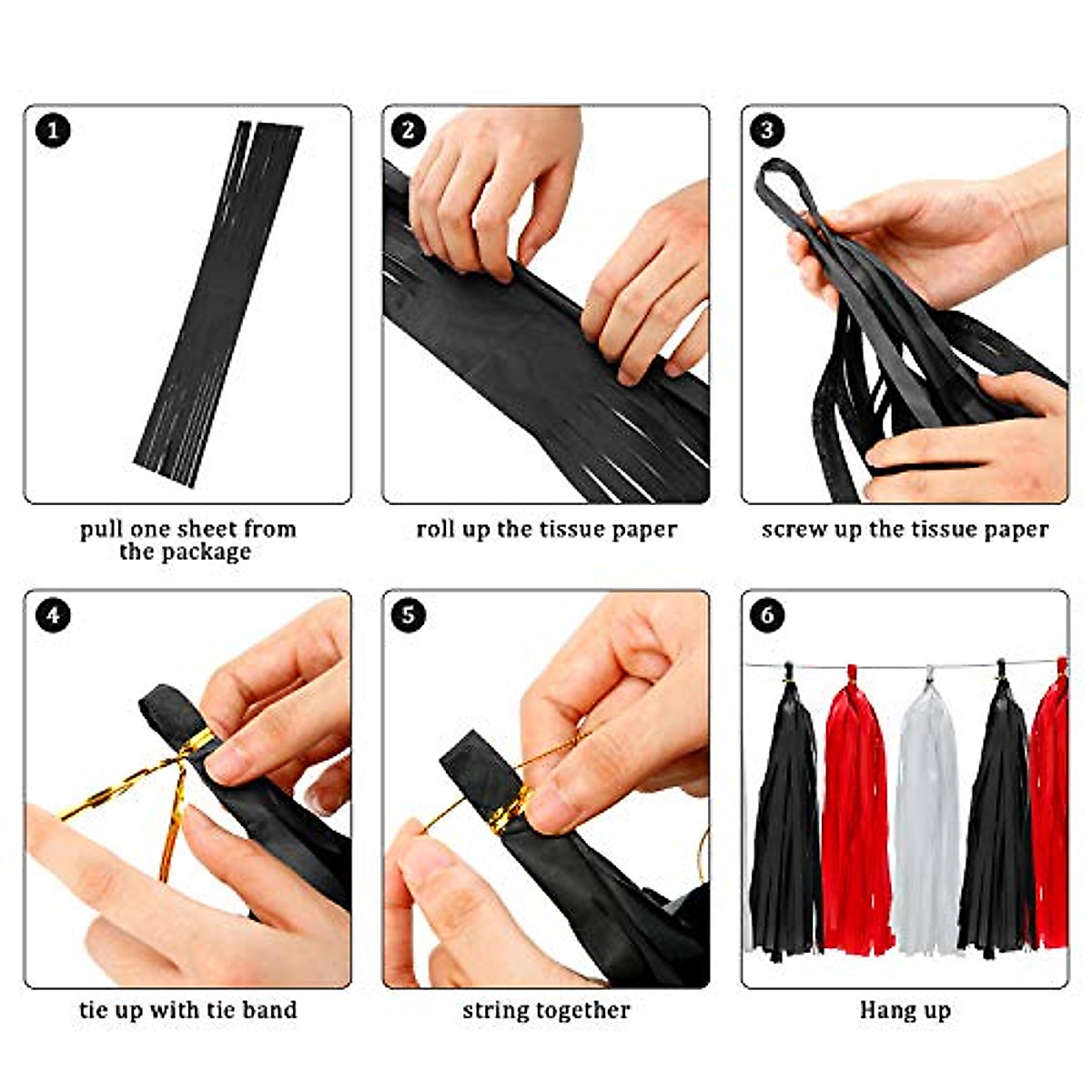 1
pull one sheet from the package

2
roll up the tissue paper

3
screw up the tissue paper

4
tie up with tie band

5
string together

6
Hang up