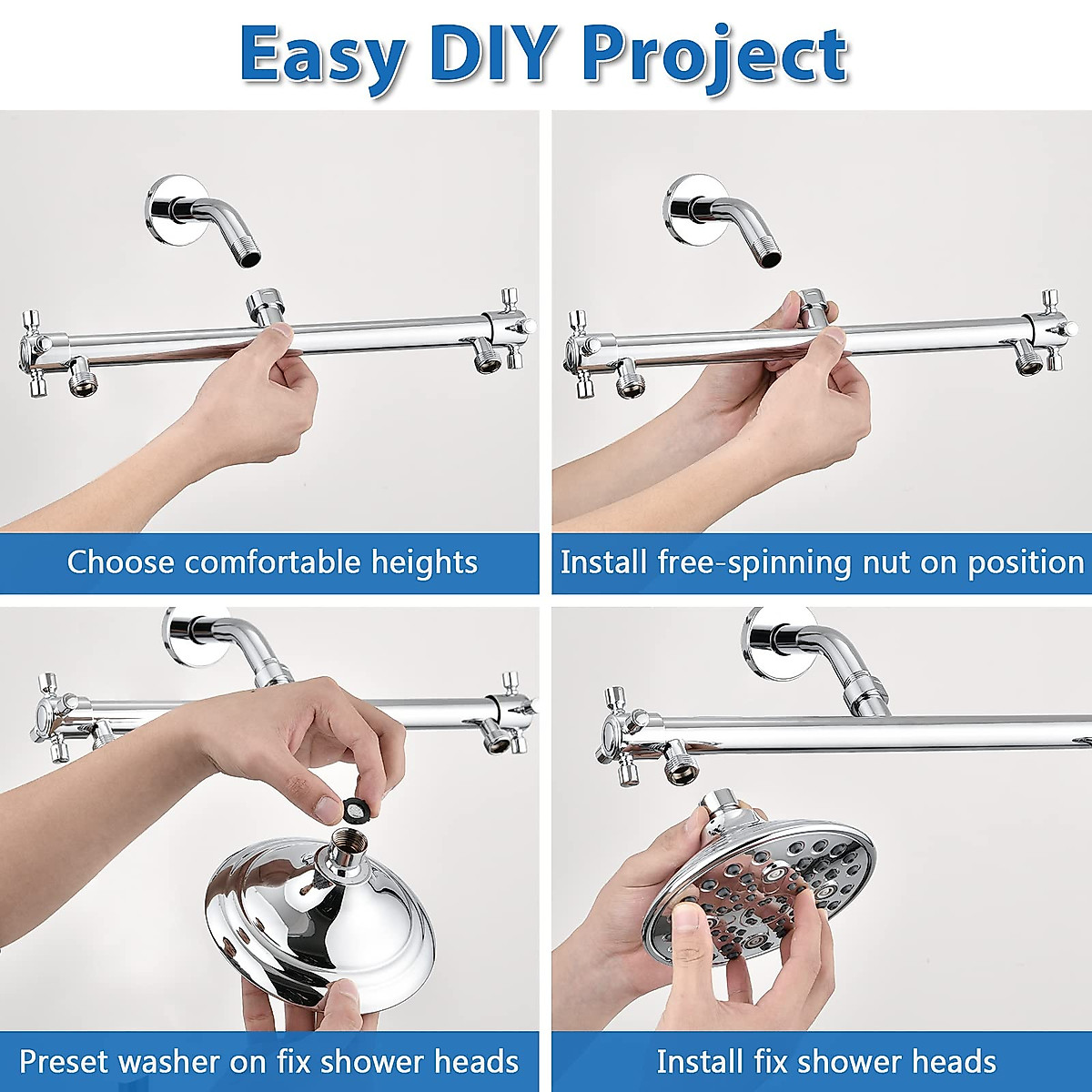 Easy DIY Project

Choose comfortable heights

Install free-spinning nut on position

Preset washer on fix shower heads

Install fix shower heads