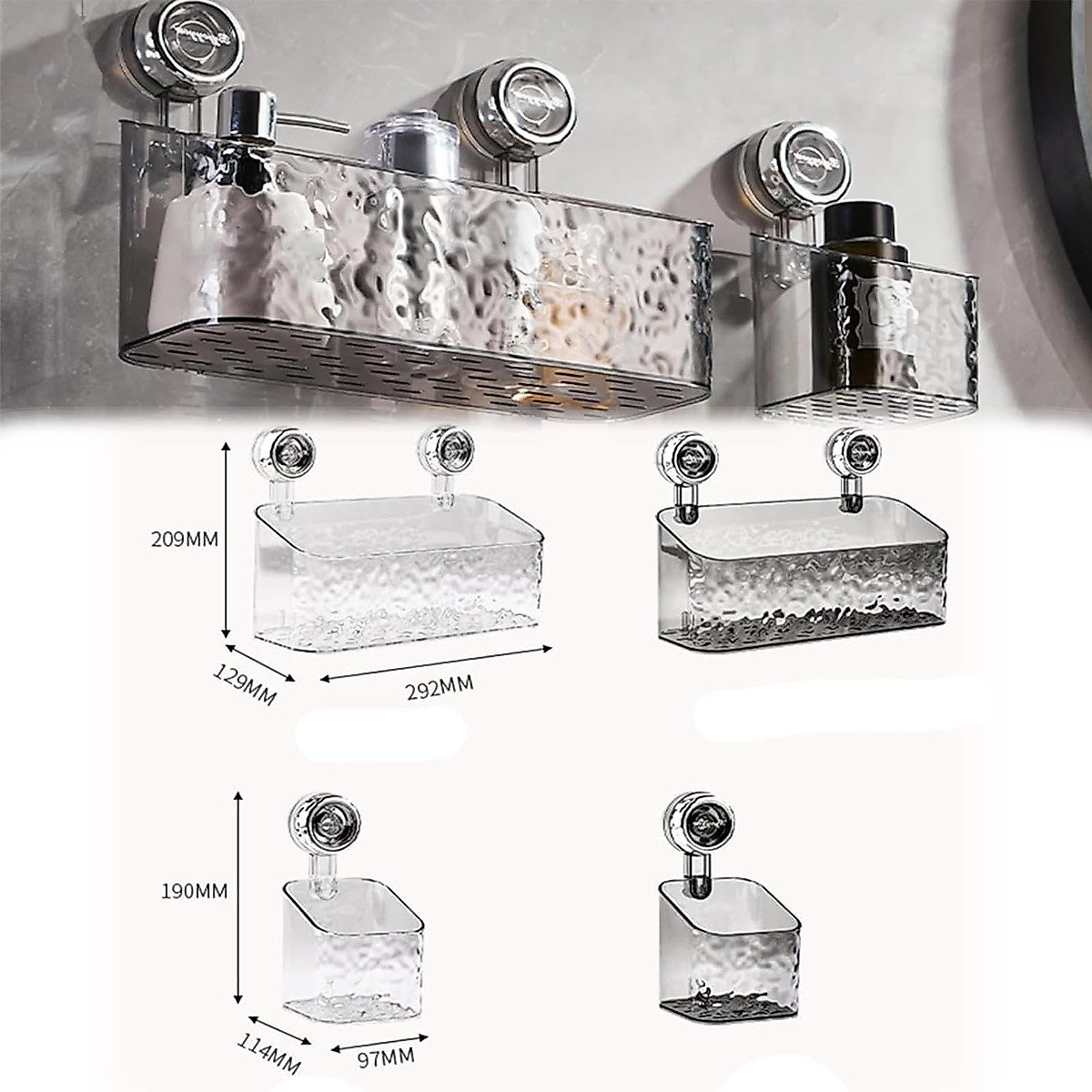 209MM

129MM

292MM

190MM

114MM

97MM