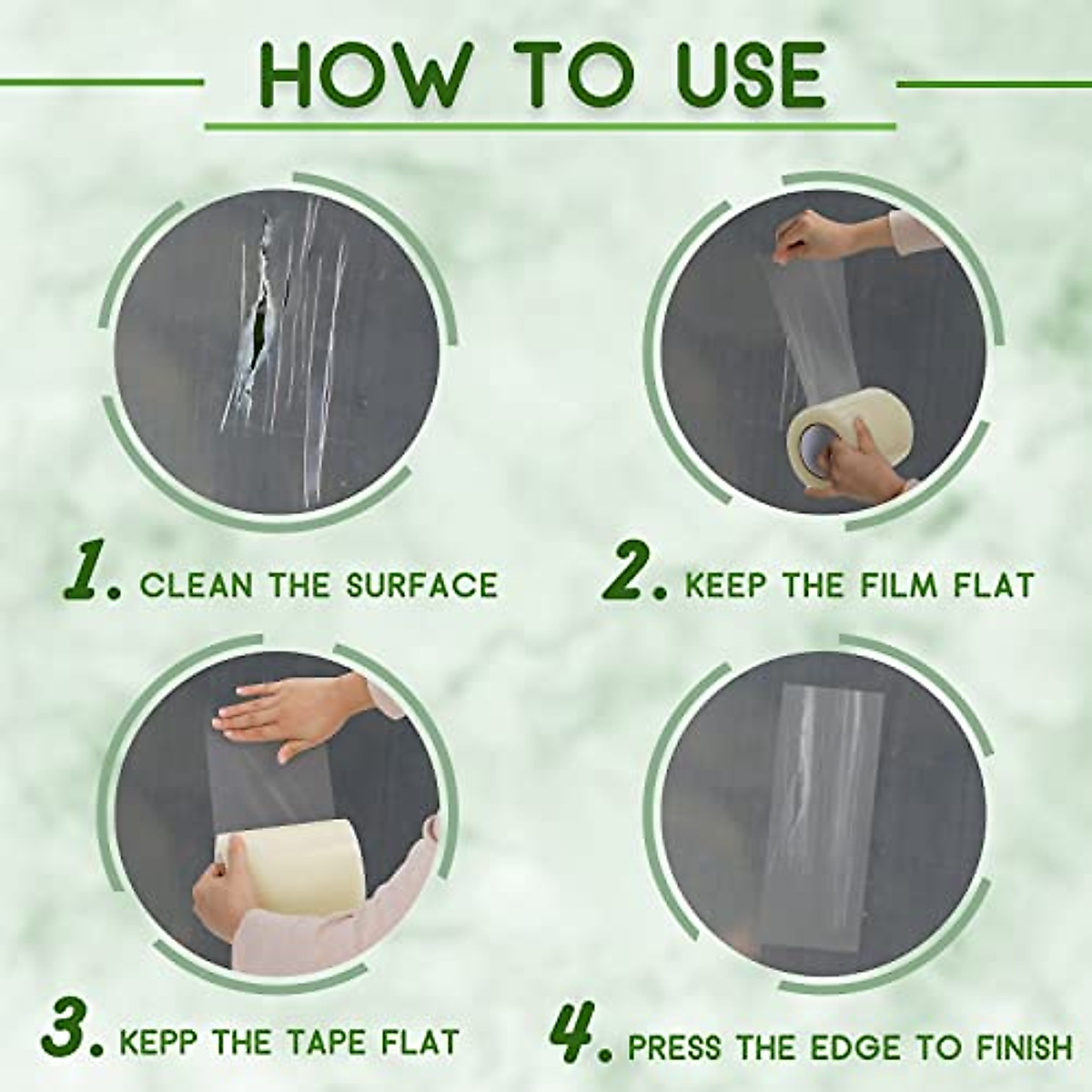 HOW TO USE

1. CLEAN THE SURFACE

2. KEEP THE FILM FLAT

3. KEPP THE TAPE FLAT

4. PRESS THE EDGE TO FINISH