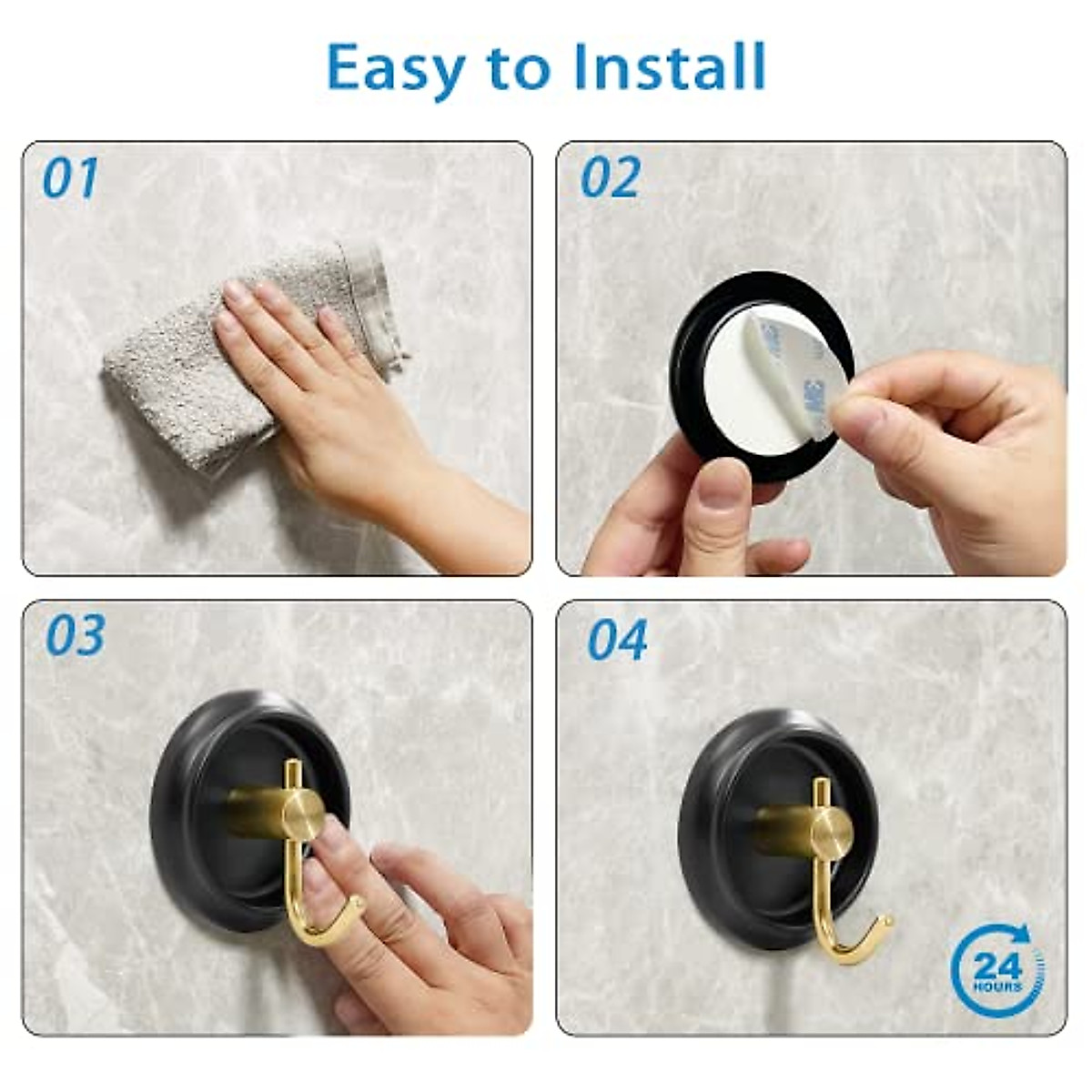 Easy to Install

01

02

3M

03

04

24
HOURS