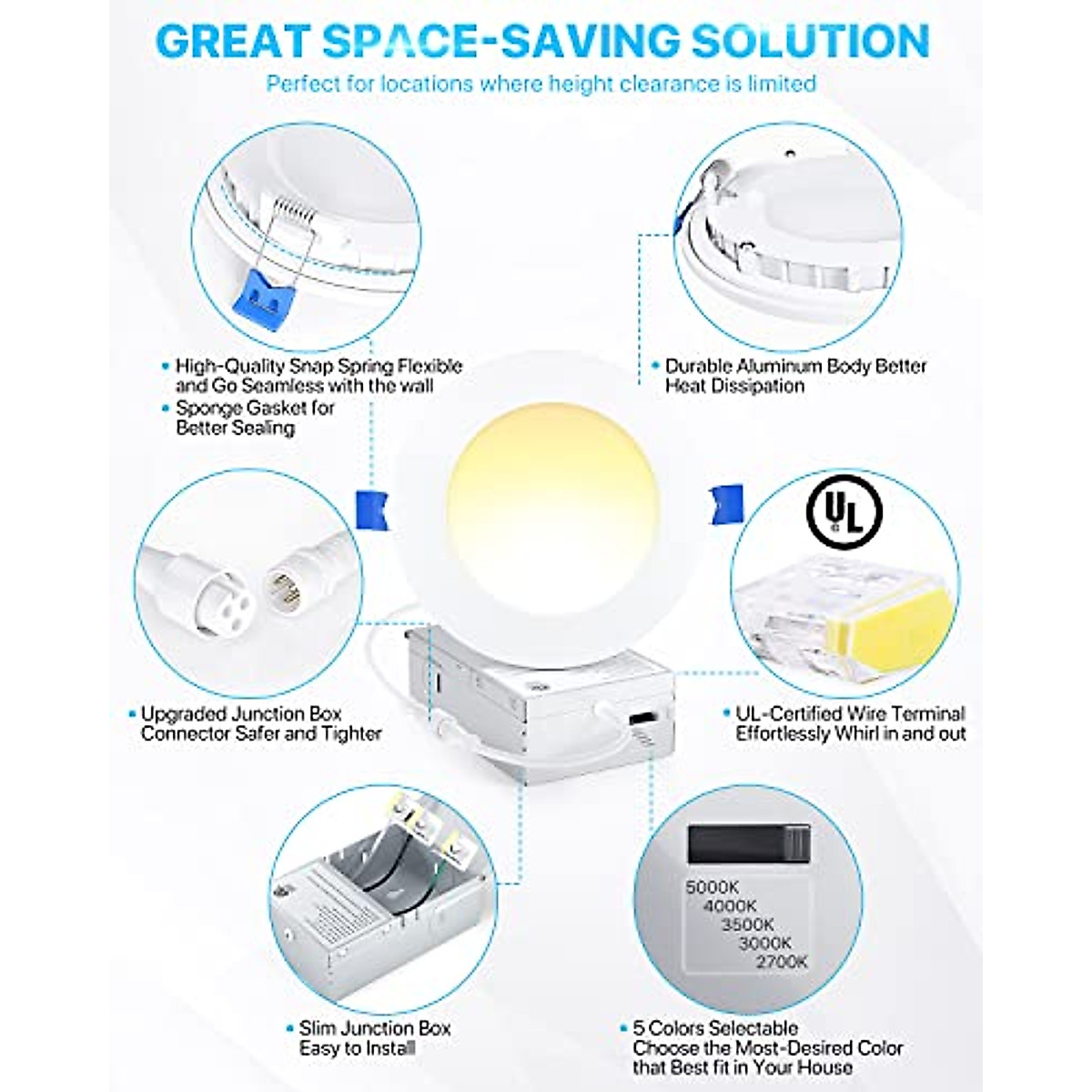 GREAT SPACE-SAVING SOLUTION

Perfect for locations where height clearance is limited

• High-Quality Snap Spring Flexible and Go Seamless with the wall
• Sponge Gasket for Better Sealing

• Durable Aluminum Body Better Heat Dissipation

UL

• Upgraded Junction Box Connector Safer and Tighter

• UL-Certified Wire Terminal Effortlessly Whirl in and out

5000K
4000K
3500K
3000K
2700K

• Slim Junction Box Easy to Install

• 5 Colors Selectable Choose the Most-Desired Color that Best fit in Your House