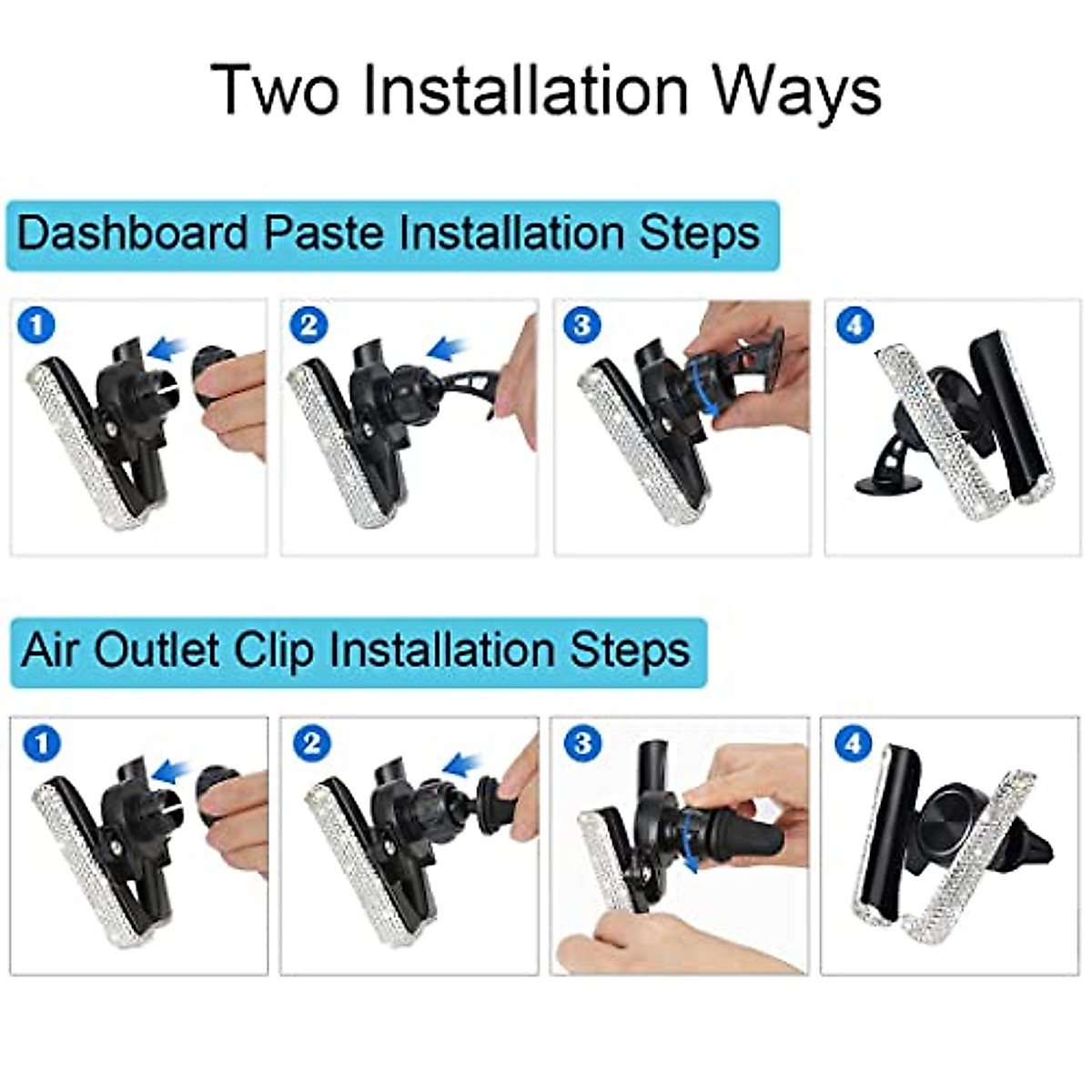 Two Installation Ways

Dashboard Paste Installation Steps

1

2

3

4

Air Outlet Clip Installation Steps

1

2

3

4