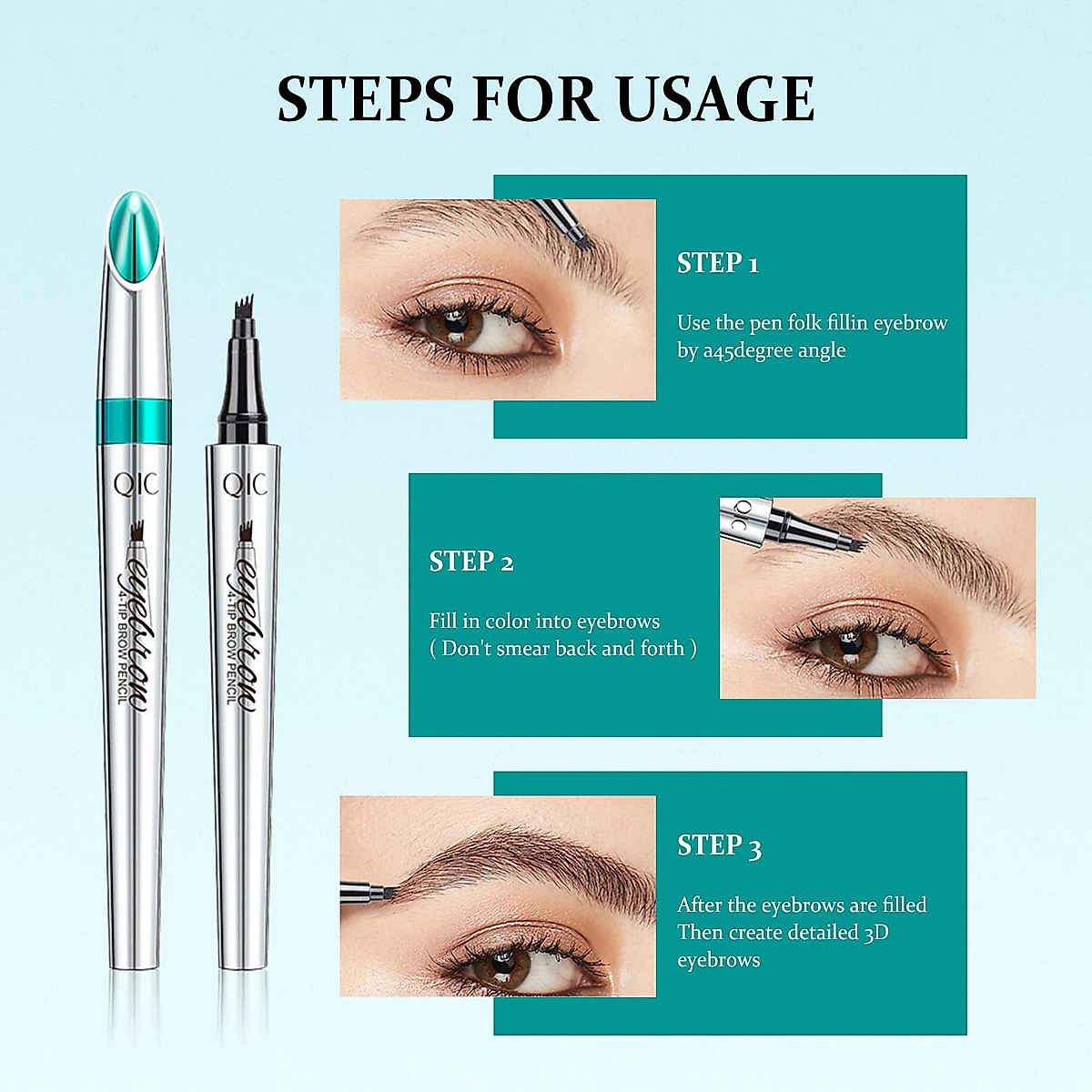 STEPS FOR USAGE

QIC
eyebrow
4-TIP BROW PENCIL

QIC
eyebrow
4-TIP BROW PENCIL

STEP 1

Use the pen folk fillin eyebrow by a45degree angle

STEP 2

Fill in color into eyebrows ( Don't smear back and forth )

QIC

STEP 3

After the eyebrows are filled Then create detailed 3D eyebrows