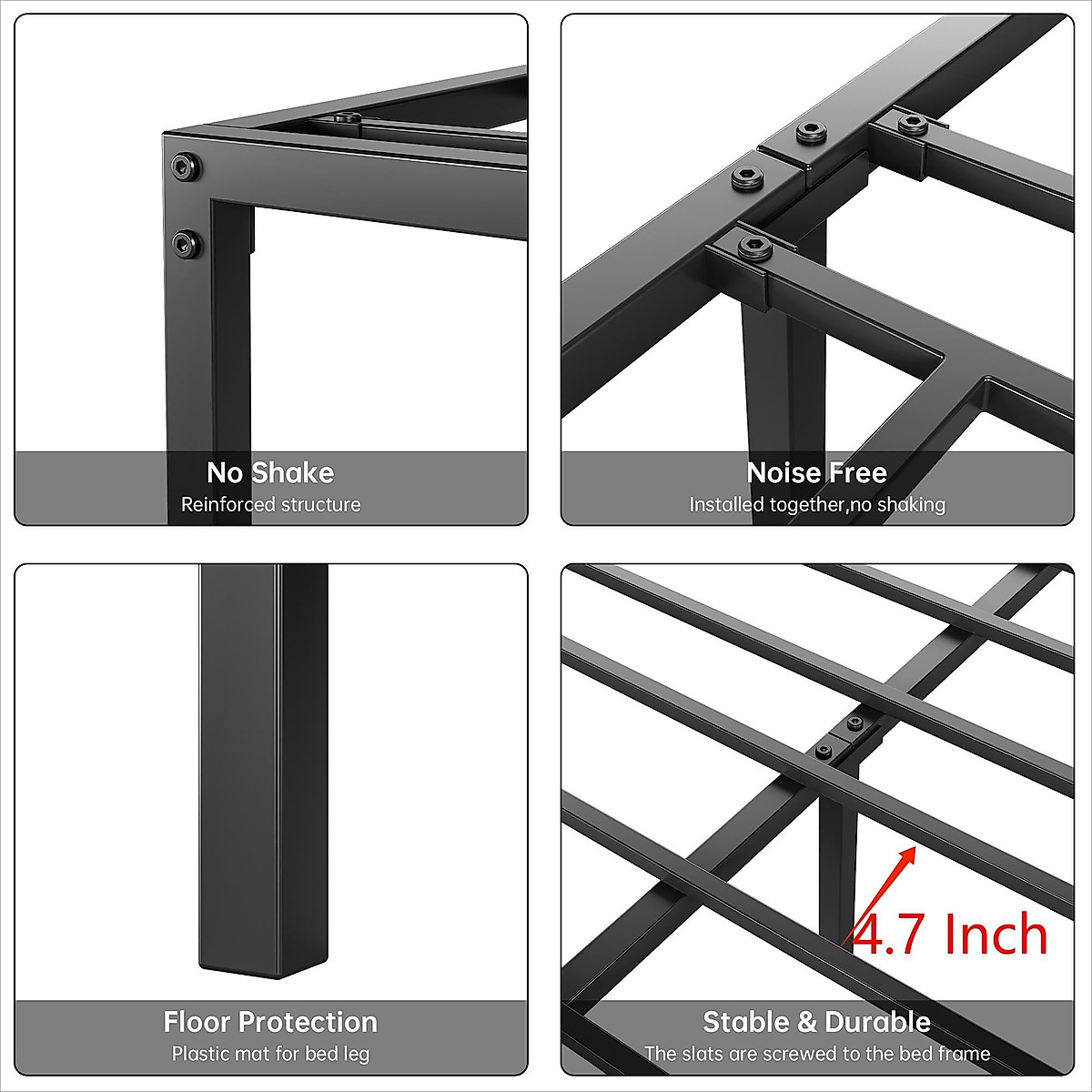 No Shake
Reinforced structure

Noise Free
Installed together,no shaking

Floor Protection
Plastic mat for bed leg

4.7 Inch

Stable & Durable
The slats are screwed to the bed frame