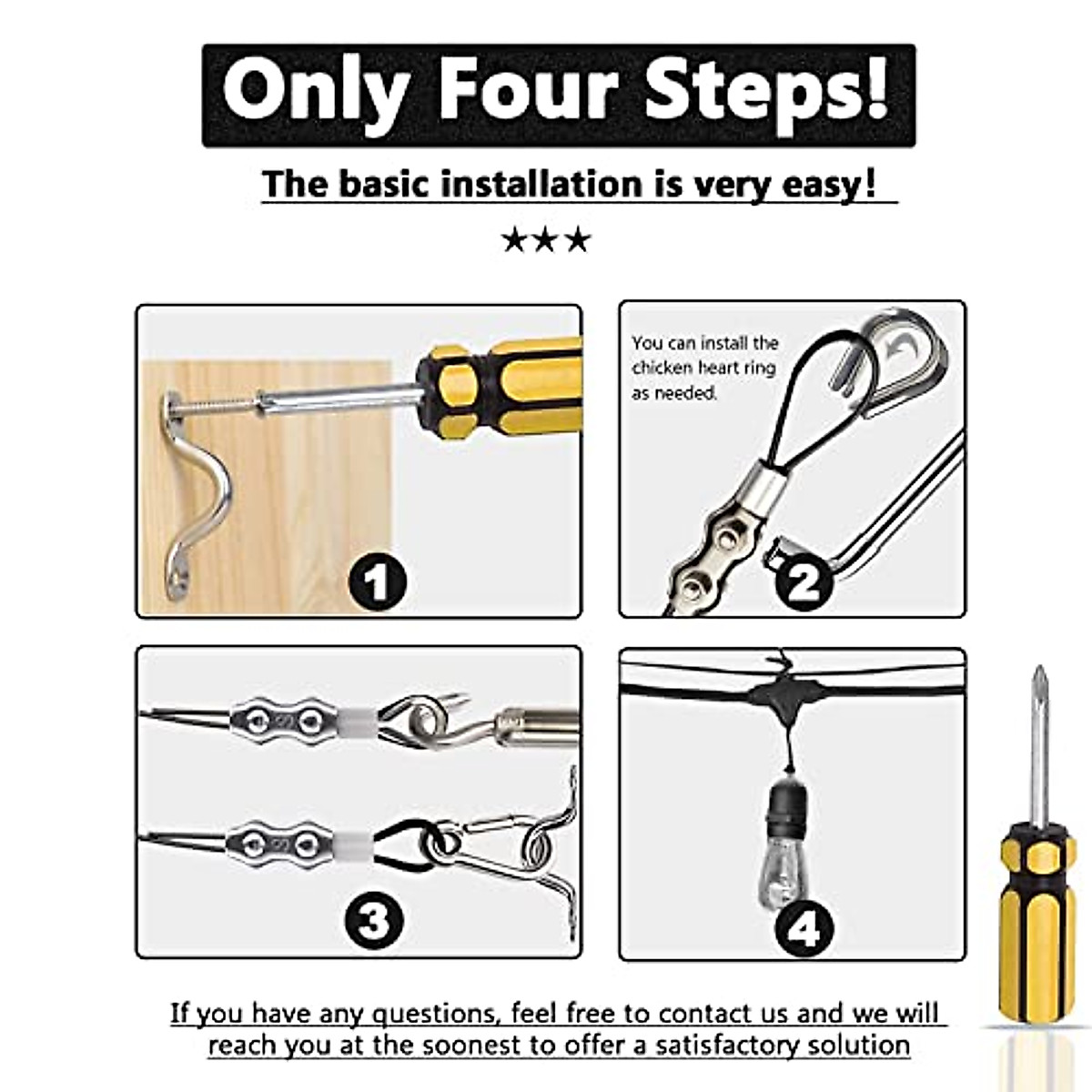 Only Four Steps!

The basic installation is very easy!

★★★

1

You can install the chicken heart ring as needed.

2

3

4

If you have any questions, feel free to contact us and we will reach you at the soonest to offer a satisfactory solution