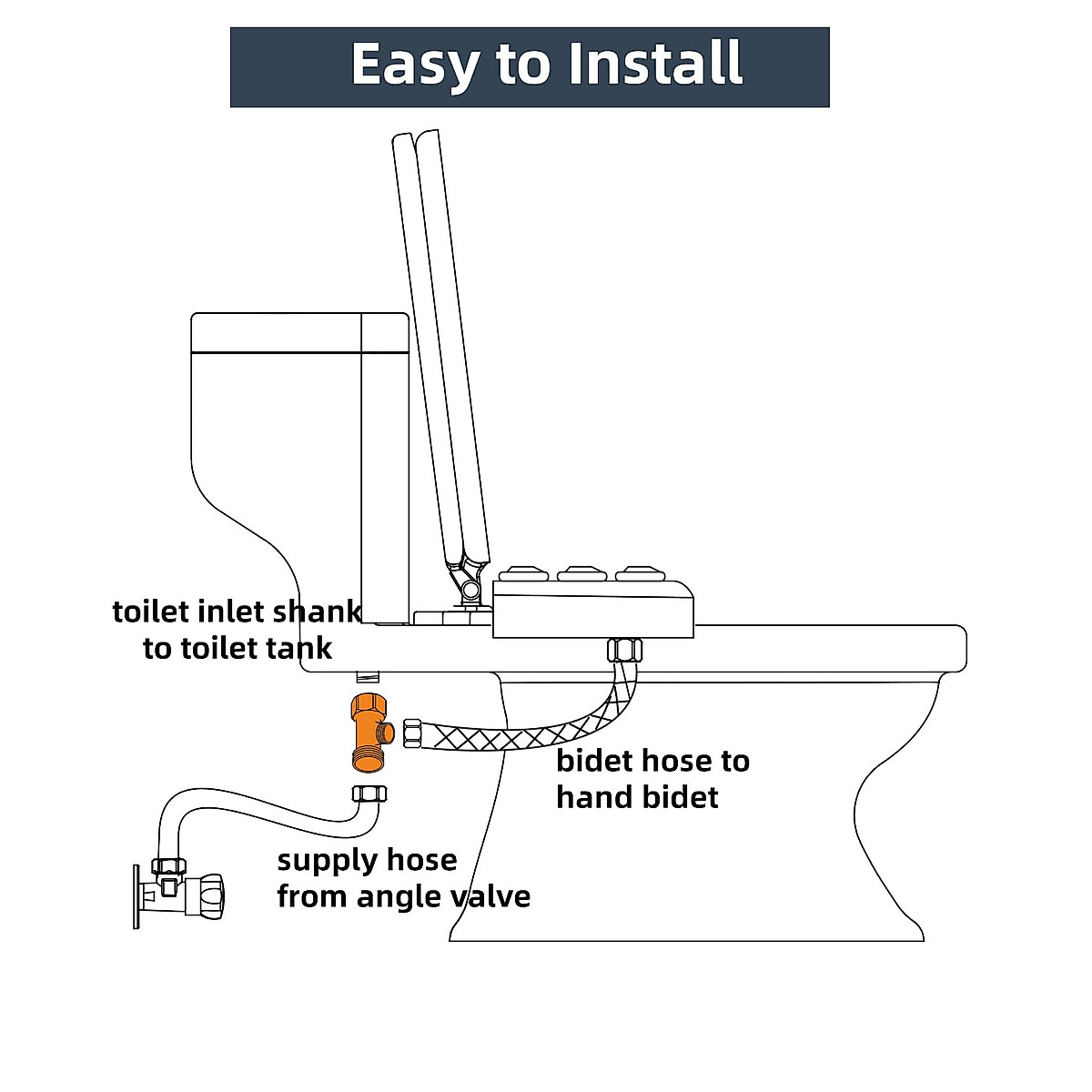 Easy to Install

toilet inlet shank to toilet tank

bidet hose to hand bidet

supply hose from angle valve