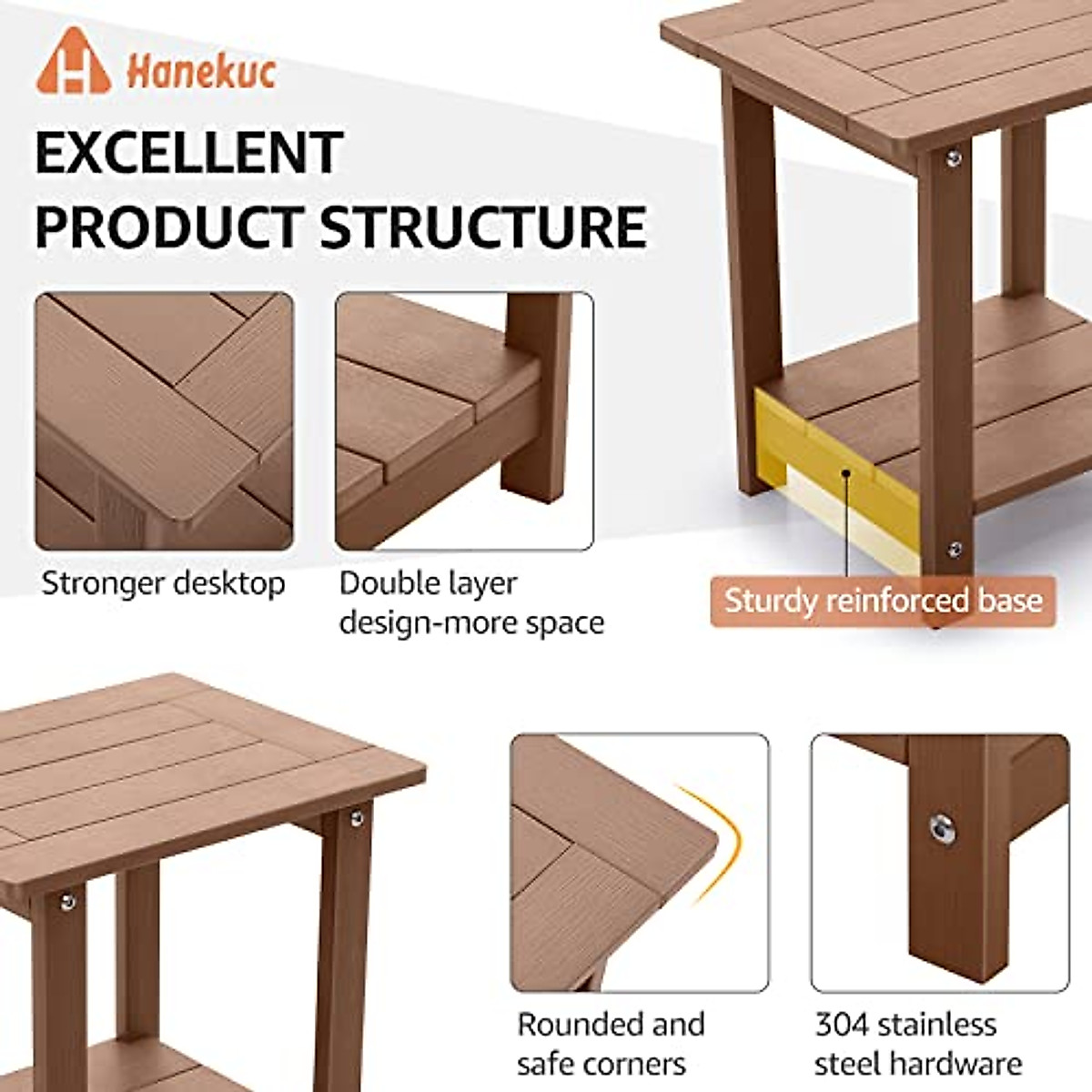 Hanekuc

EXCELLENT PRODUCT STRUCTURE

Stronger desktop

Double layer design-more space

Sturdy reinforced base

Rounded and safe corners

304 stainless steel hardware