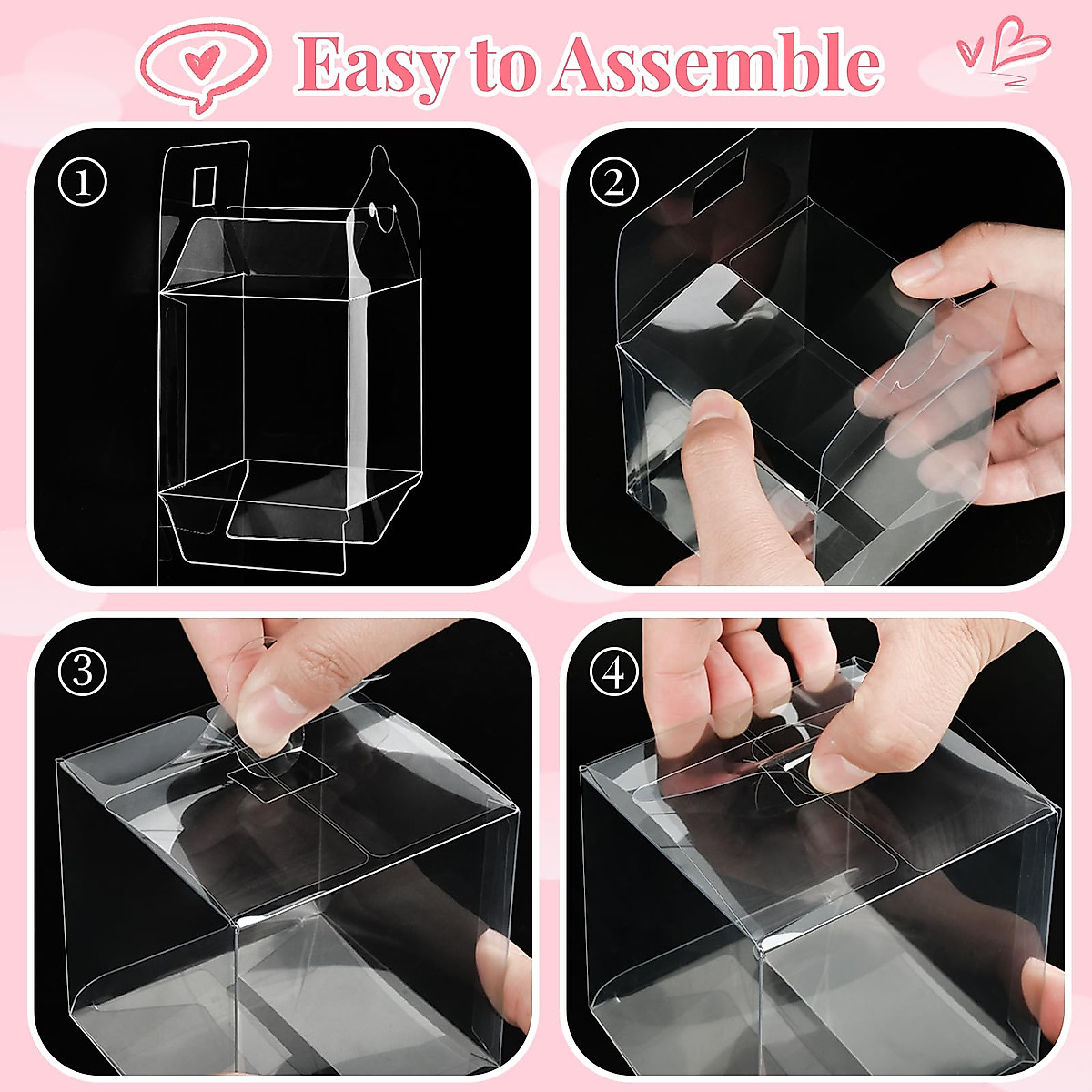 Easy to Assemble

①

②

③

④