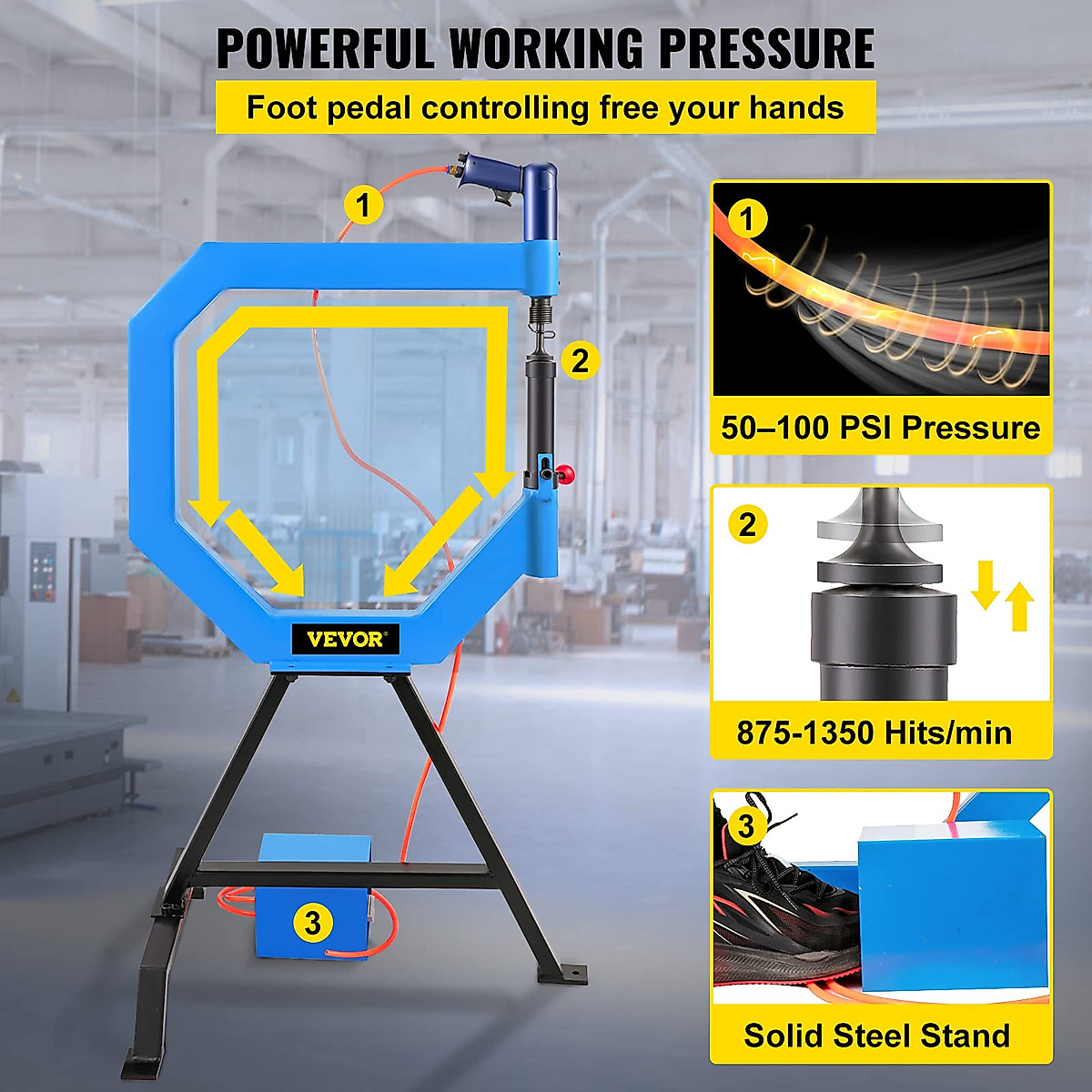 POWERFUL WORKING PRESSURE

Foot pedal controlling free your hands

1

2

VEVOR

3

1

50–100 PSI Pressure

2

875-1350 Hits/min

3

Solid Steel Stand