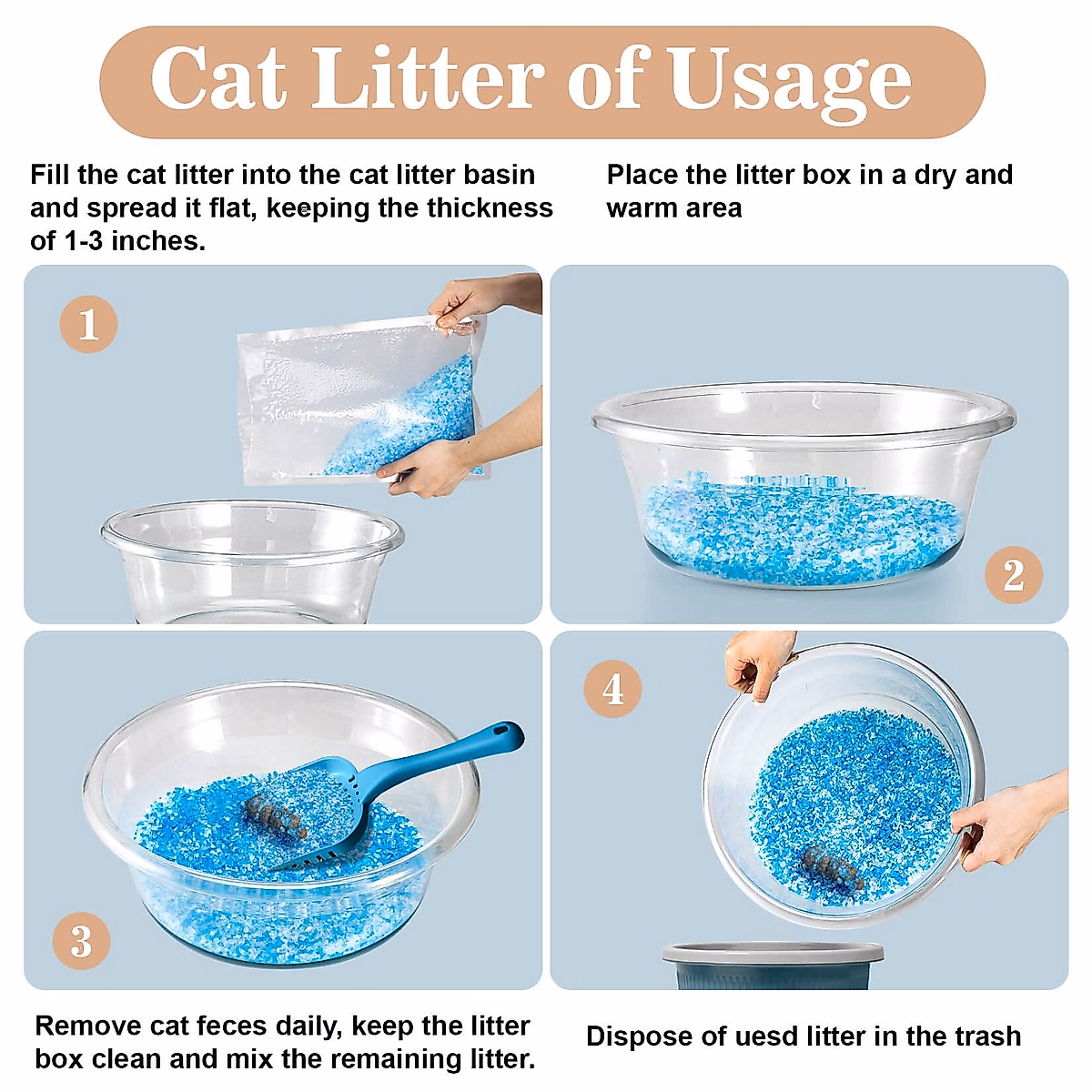 Cat Litter of Usage

Fill the cat litter into the cat litter basin and spread it flat, keeping the thickness of 1-3 inches.

Place the litter box in a dry and warm area

1

2

3

4

Remove cat feces daily, keep the litter box clean and mix the remaining litter.

Dispose of uesd litter in the trash