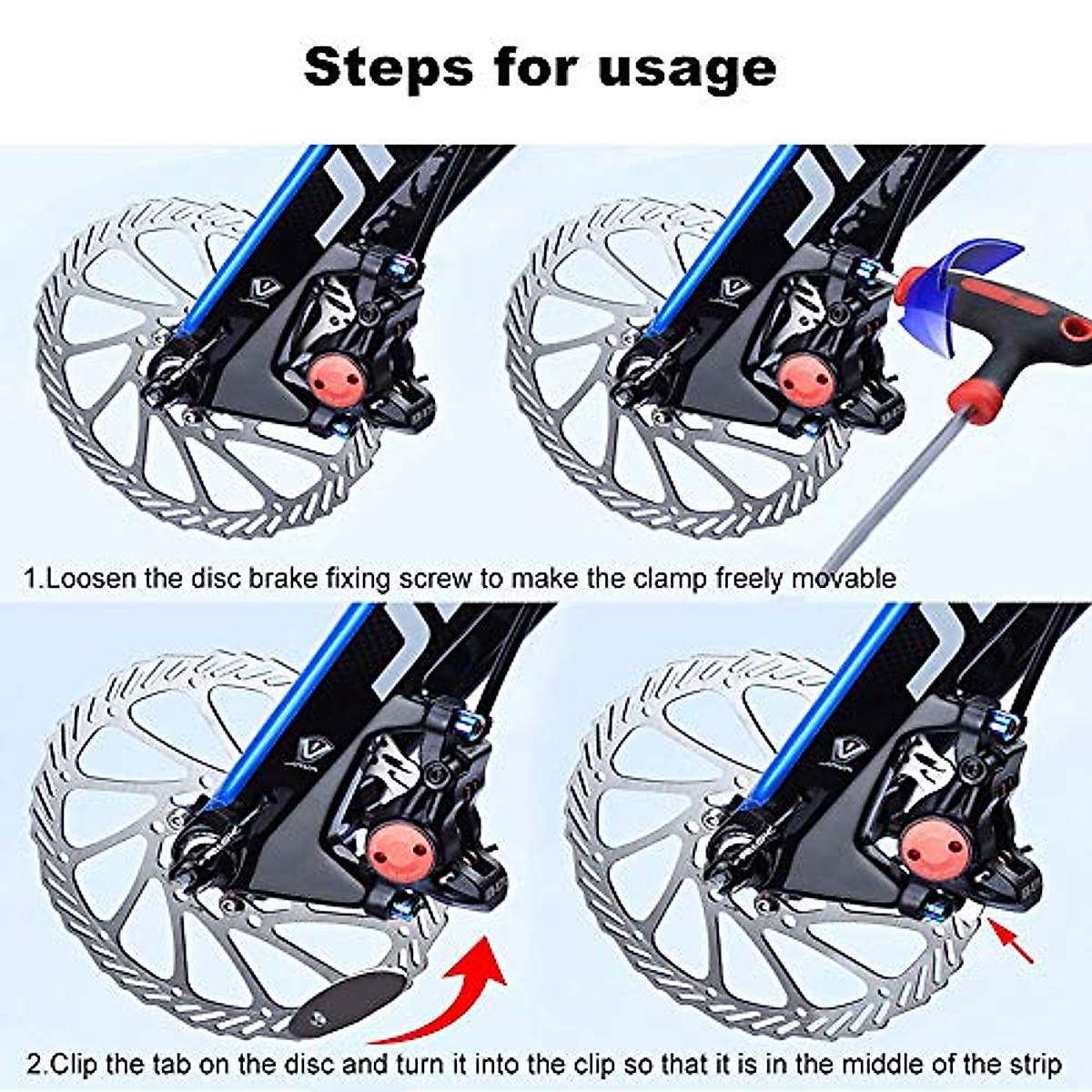 Steps for usage

1.Loosen the disc brake fixing screw to make the clamp freely movable

2.Clip the tab on the disc and turn it into the clip so that it is in the middle of the strip