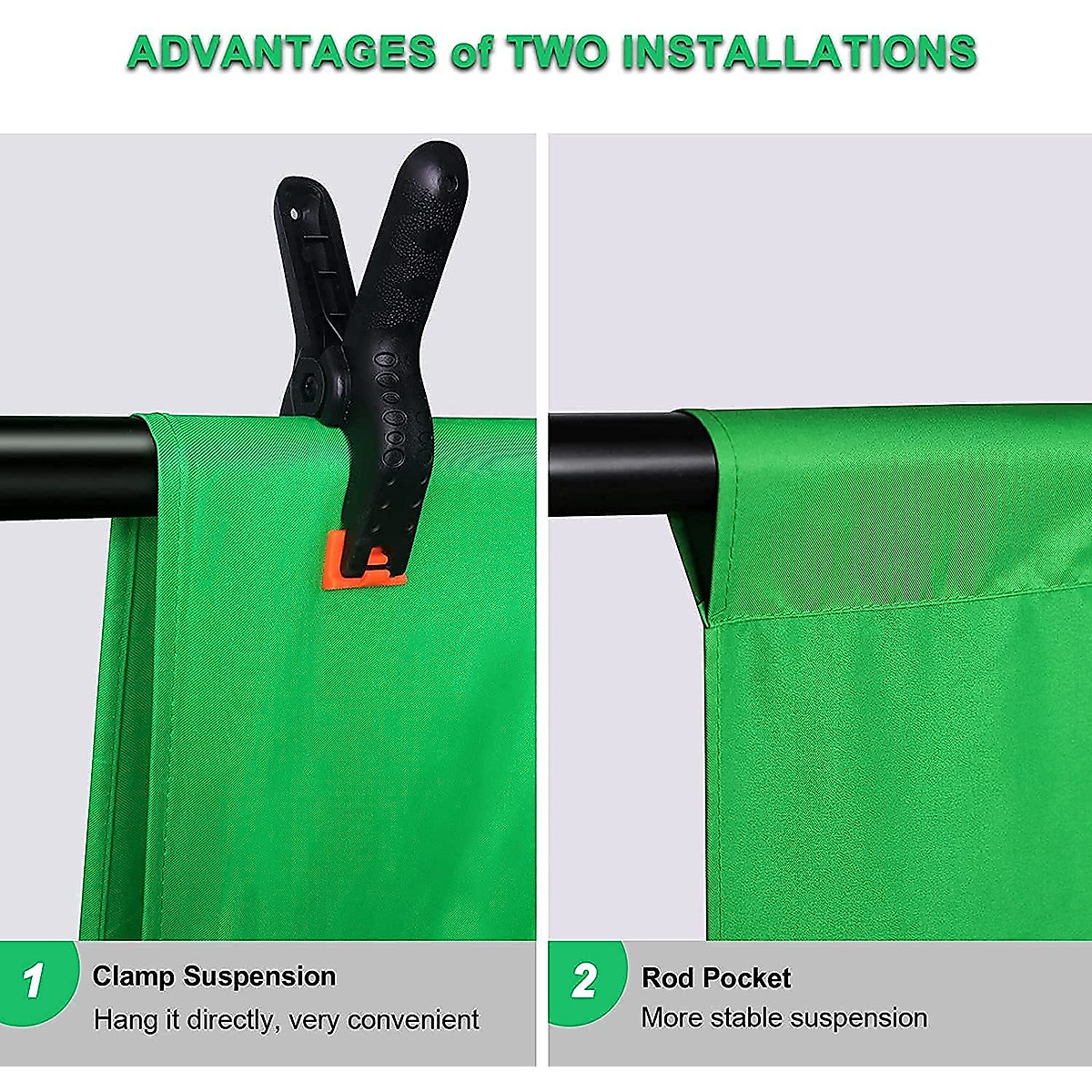 ADVANTAGES of TWO INSTALLATIONS

1 Clamp Suspension
Hang it directly, very convenient

2 Rod Pocket
More stable suspension