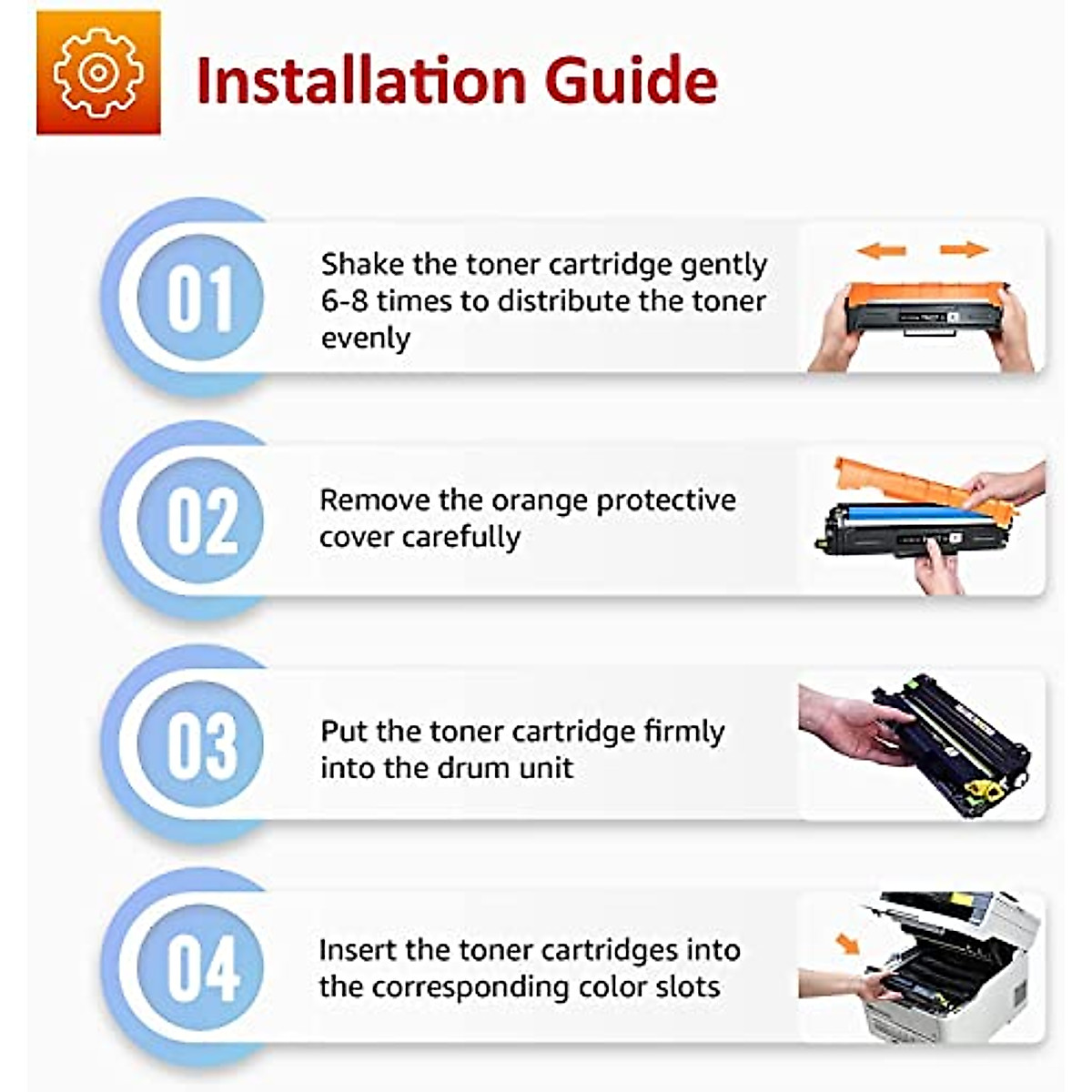 Installation Guide

01
Shake the toner cartridge gently 6-8 times to distribute the toner evenly

02
Remove the orange protective cover carefully

03
Put the toner cartridge firmly into the drum unit

04
Insert the toner cartridges into the corresponding color slots