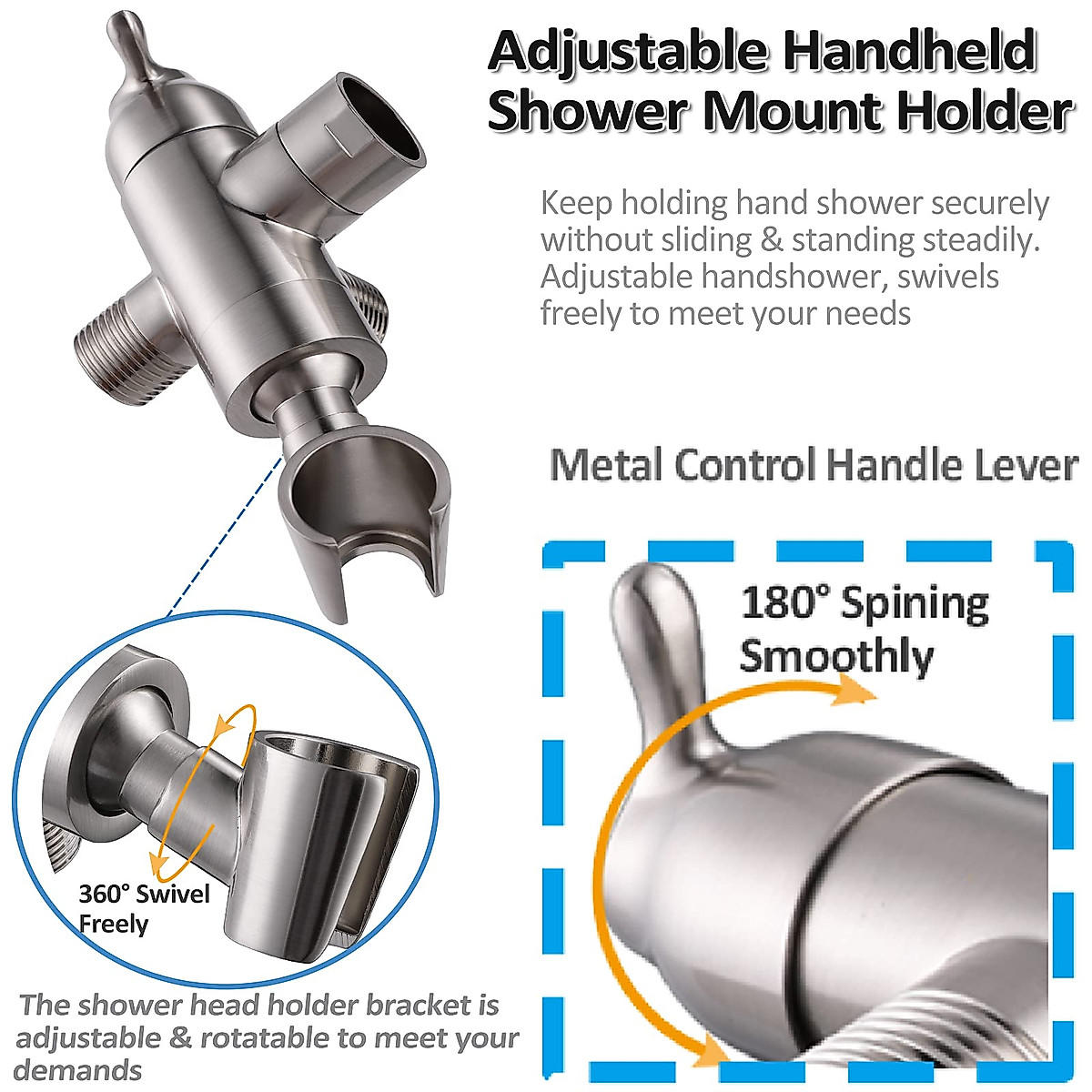 Adjustable Handheld Shower Mount Holder

Keep holding hand shower securely without sliding & standing steadily. Adjustable handshower, swivels freely to meet your needs

Metal Control Handle Lever

180° Spining Smoothly

360° Swivel Freely

The shower head holder bracket is adjustable & rotatable to meet your demands