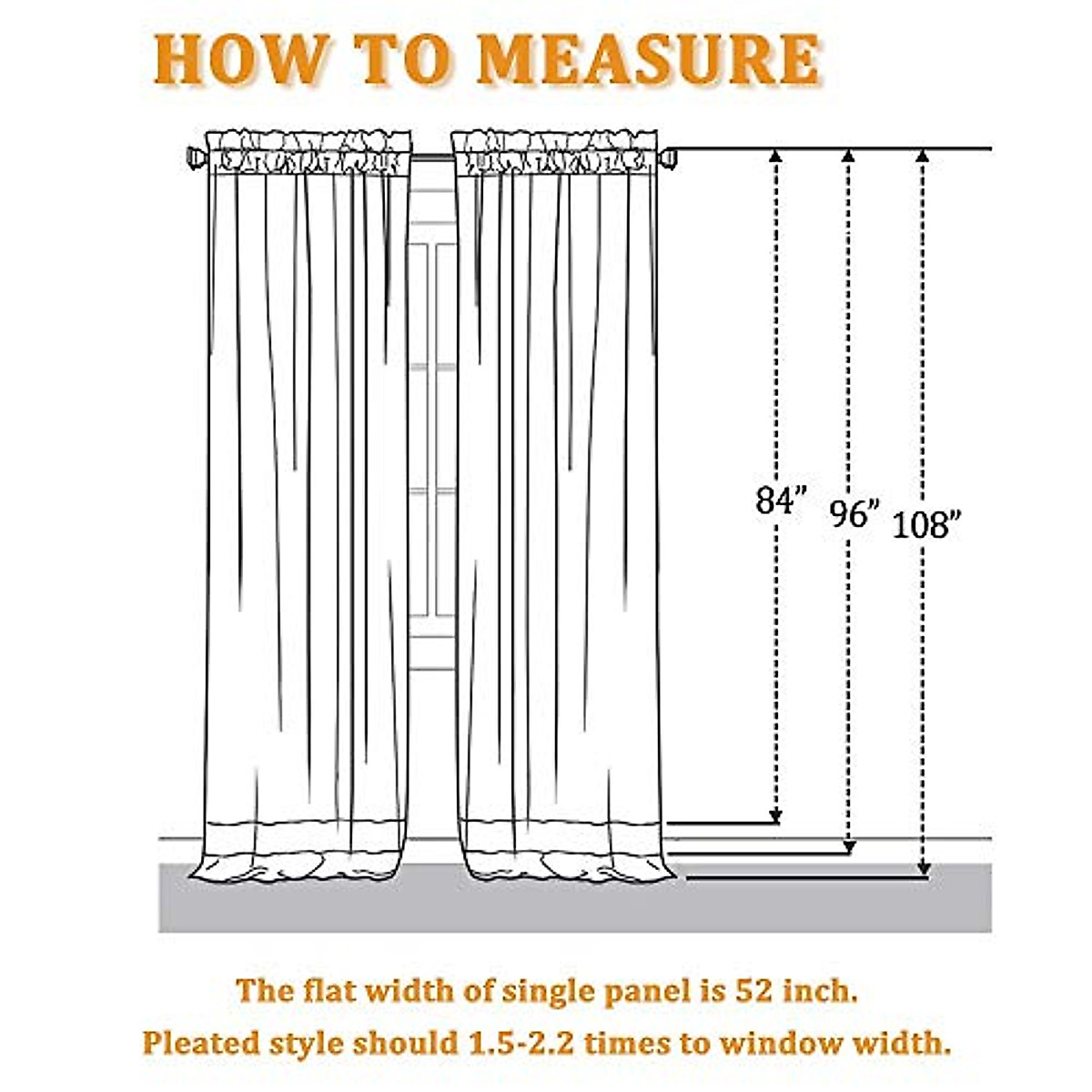 HOW TO MEASURE

84”
96”
108”

The flat width of single panel is 52 inch.
Pleated style should 1.5-2.2 times to window width.