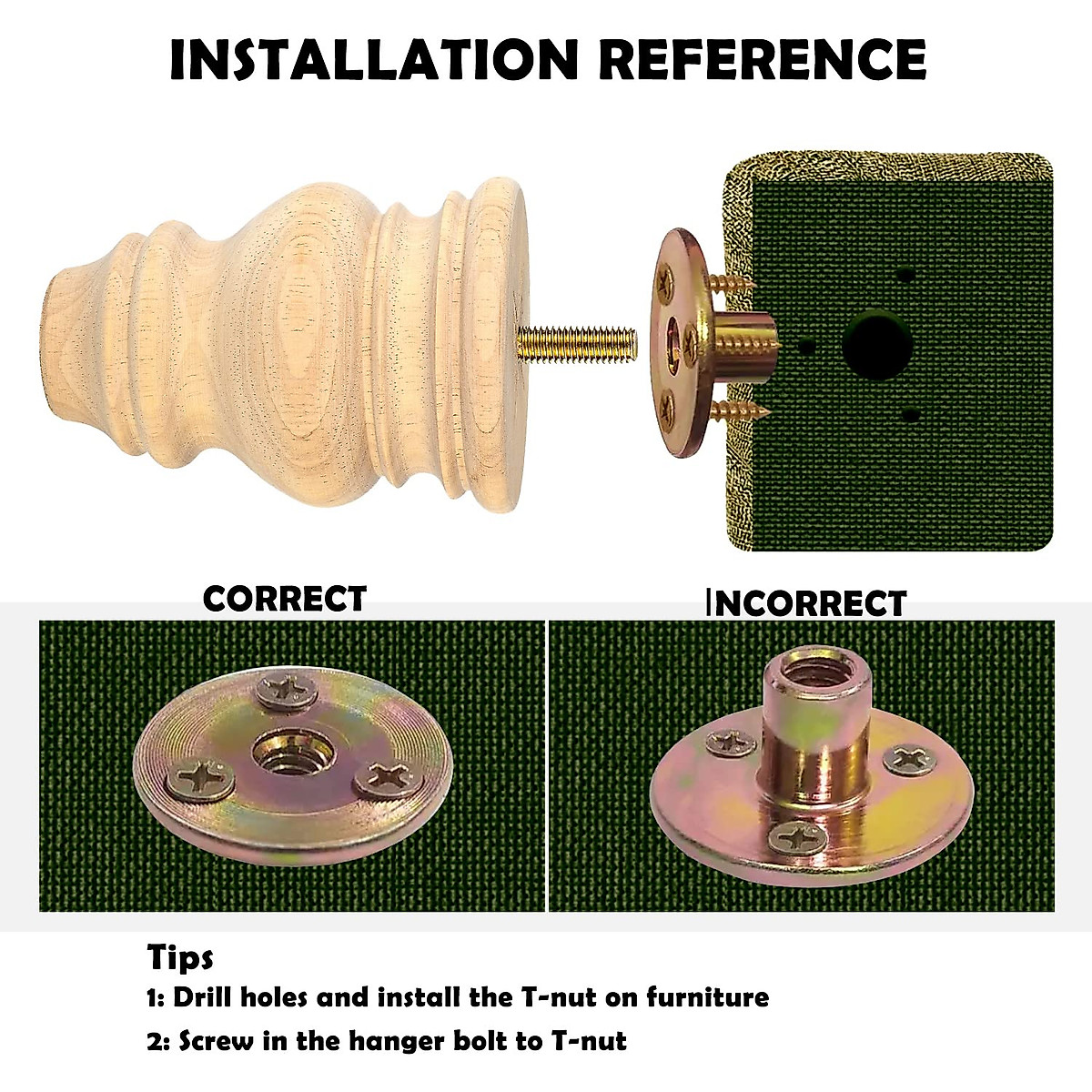 INSTALLATION REFERENCE

CORRECT

INCORRECT

Tips

1: Drill holes and install the T-nut on furniture

2: Screw in the hanger bolt to T-nut