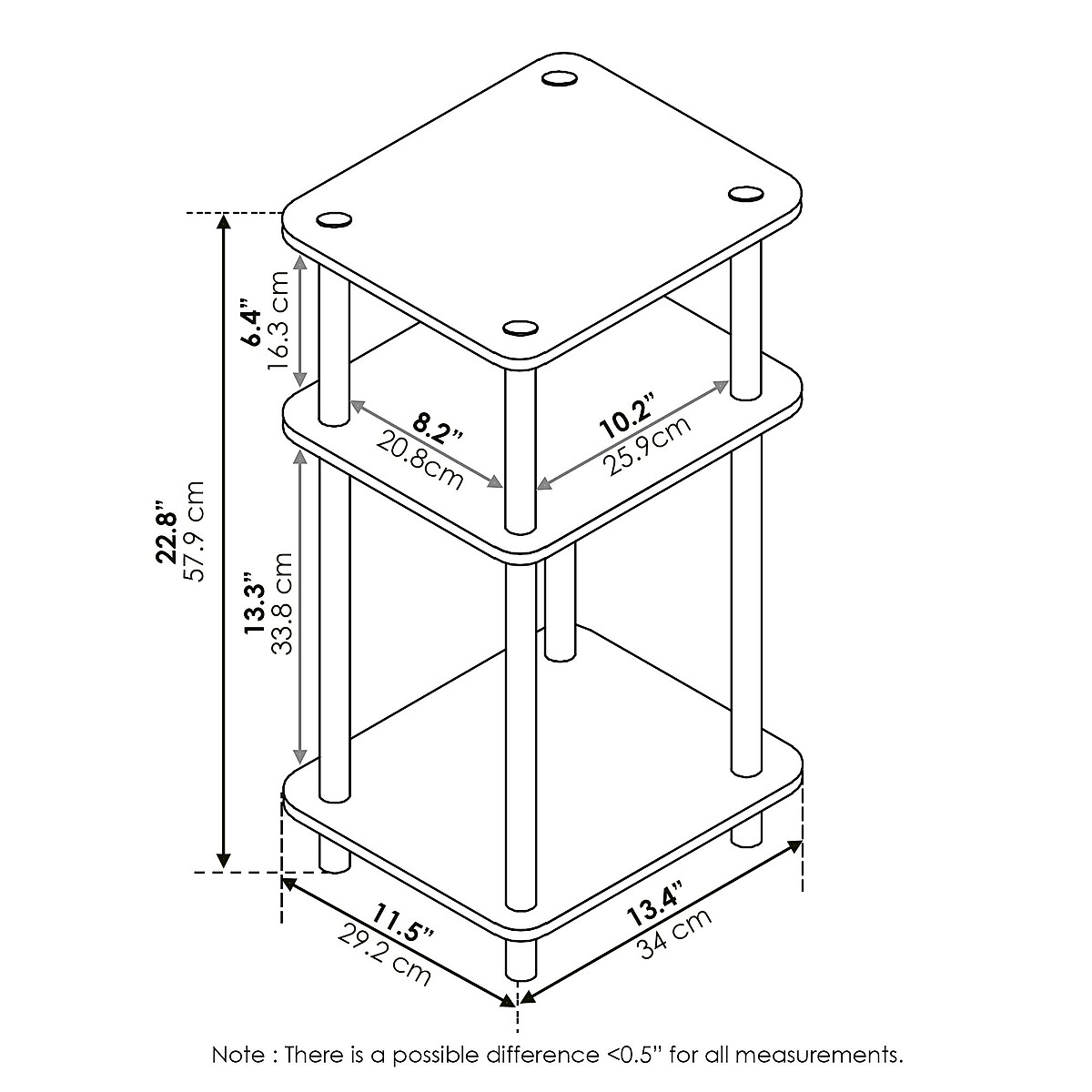 22.8"
57.9 cm

6.4"
16.3 cm

8.2"
20.8cm

10.2"
25.9cm

13.3"
33.8 cm

11.5"
29.2 cm

13.4"
34 cm

Note : There is a possible difference <0.5" for all measurements.