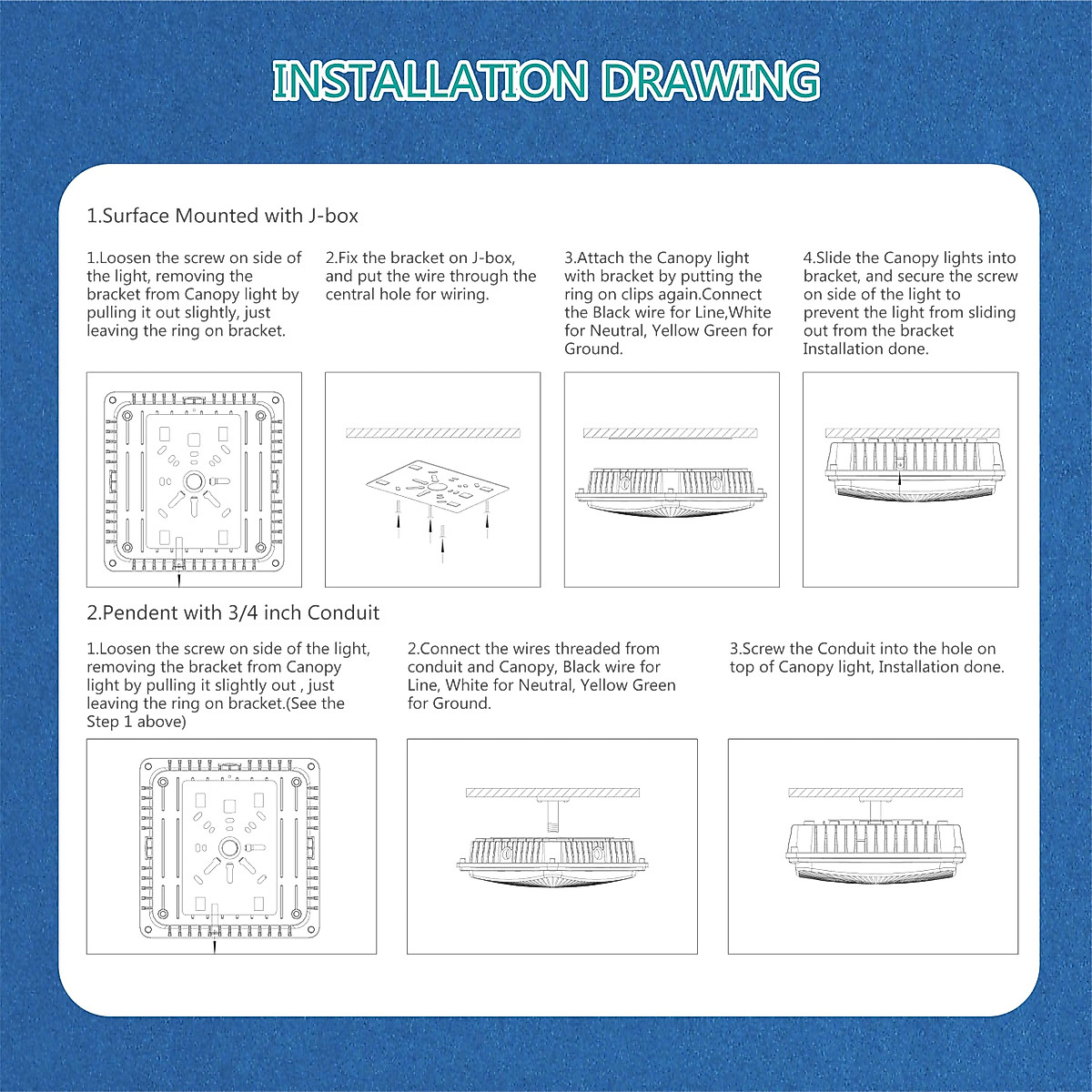 INSTALLATION DRAWING

1.Surface Mounted with J-box

1.Loosen the screw on side of the light, removing the bracket from Canopy light by pulling it out slightly, just leaving the ring on bracket.

2.Fix the bracket on J-box, and put the wire through the central hole for wiring.

3.Attach the Canopy light with bracket by putting the ring on clips again.Connect the Black wire for Line,White for Neutral, Yellow Green for Ground.

4.Slide the Canopy lights into bracket, and secure the screw on side of the light to prevent the light from sliding out from the bracket Installation done.

2.Pendent with 3/4 inch Conduit

1.Loosen the screw on side of the light, removing the bracket from Canopy light by pulling it slightly out , just leaving the ring on bracket.(See the Step 1 above)

2.Connect the wires threaded from conduit and Canopy, Black wire for Line, White for Neutral, Yellow Green for Ground.

3.Screw the Conduit into the hole on top of Canopy light, Installation done.