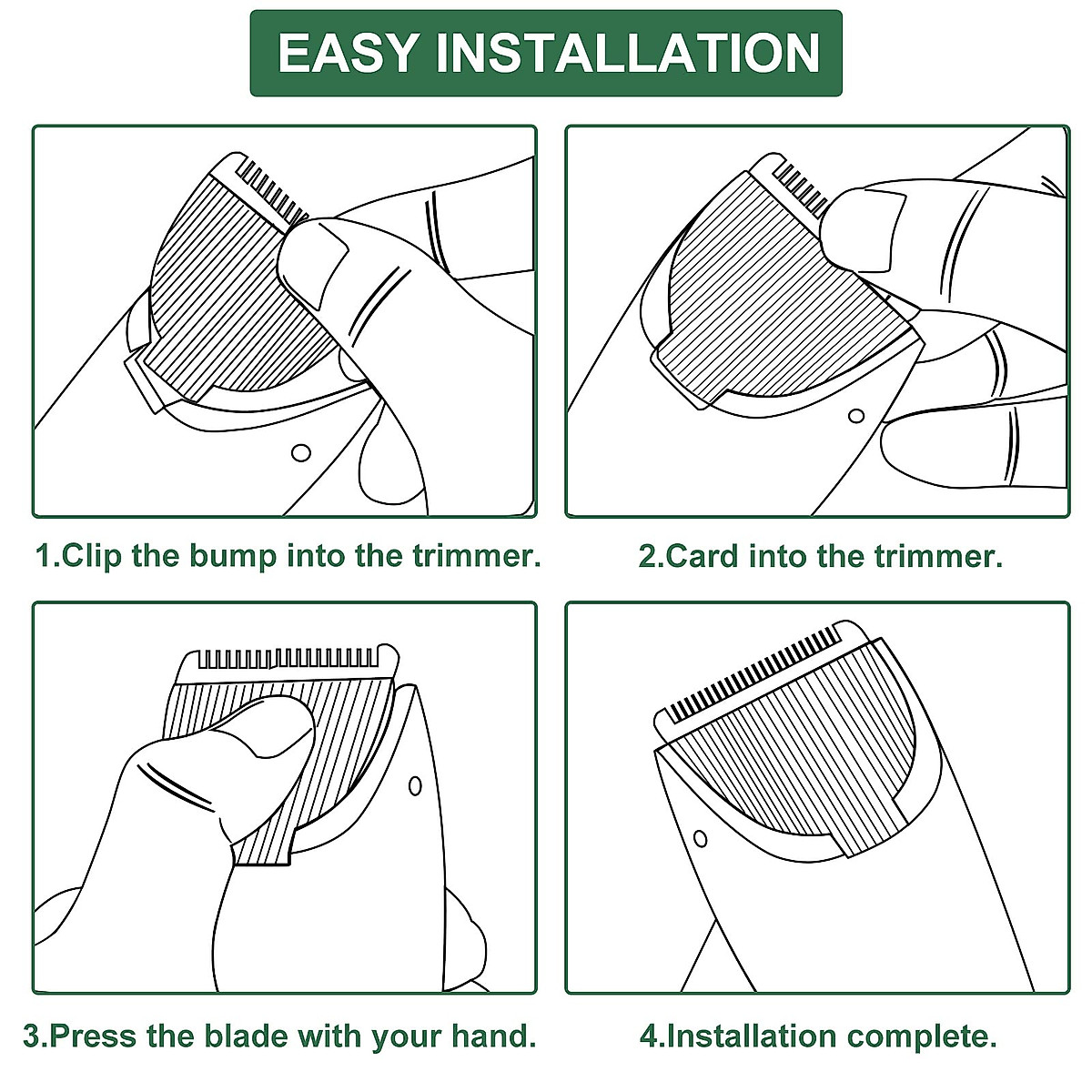 EASY INSTALLATION

1.Clip the bump into the trimmer.

2.Card into the trimmer.

3.Press the blade with your hand.

4.Installation complete.