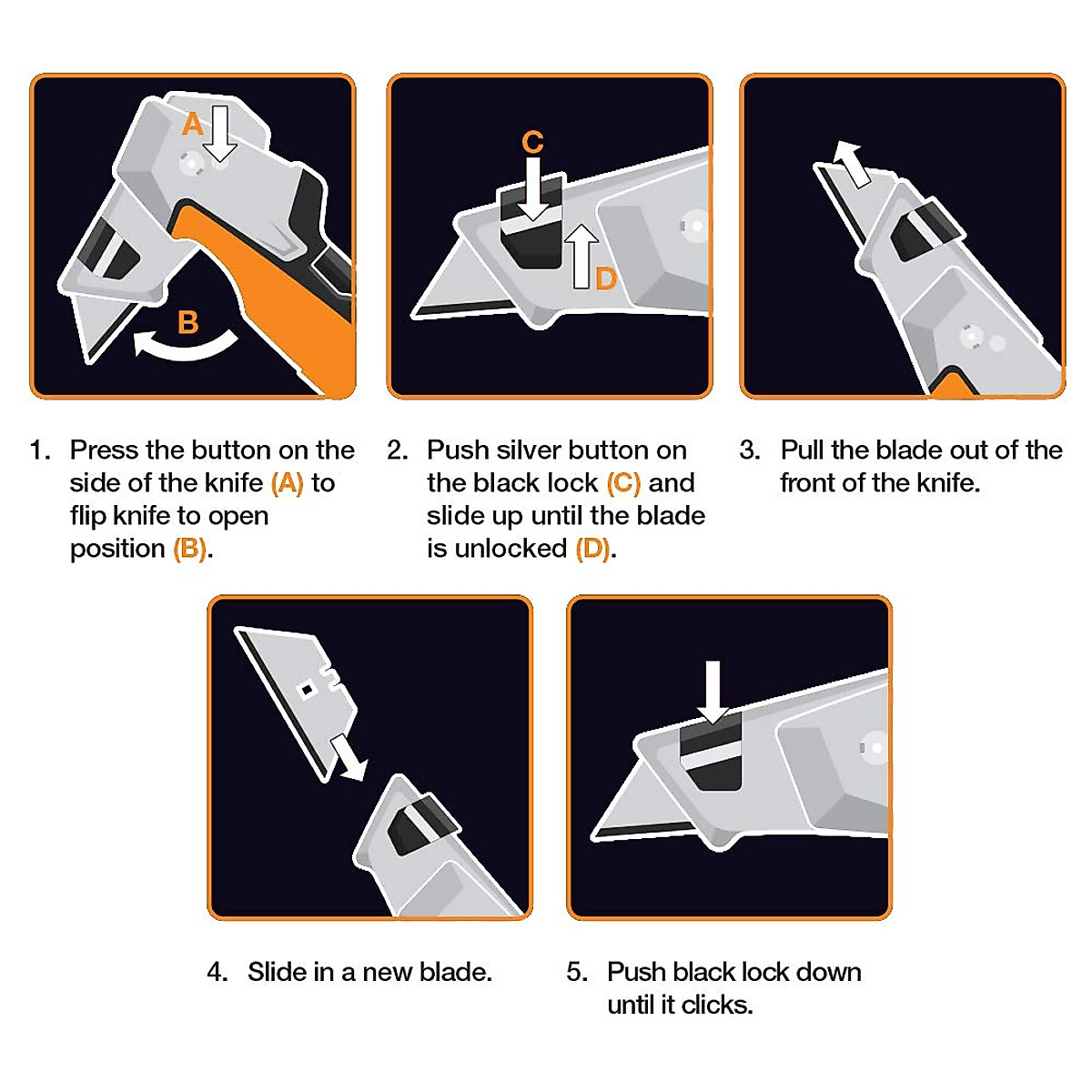 A

B

C

D

1. Press the button on the side of the knife (A) to flip knife to open position (B).

2. Push silver button on the black lock (C) and slide up until the blade is unlocked (D).

3. Pull the blade out of the front of the knife.

4. Slide in a new blade.

5. Push black lock down until it clicks.