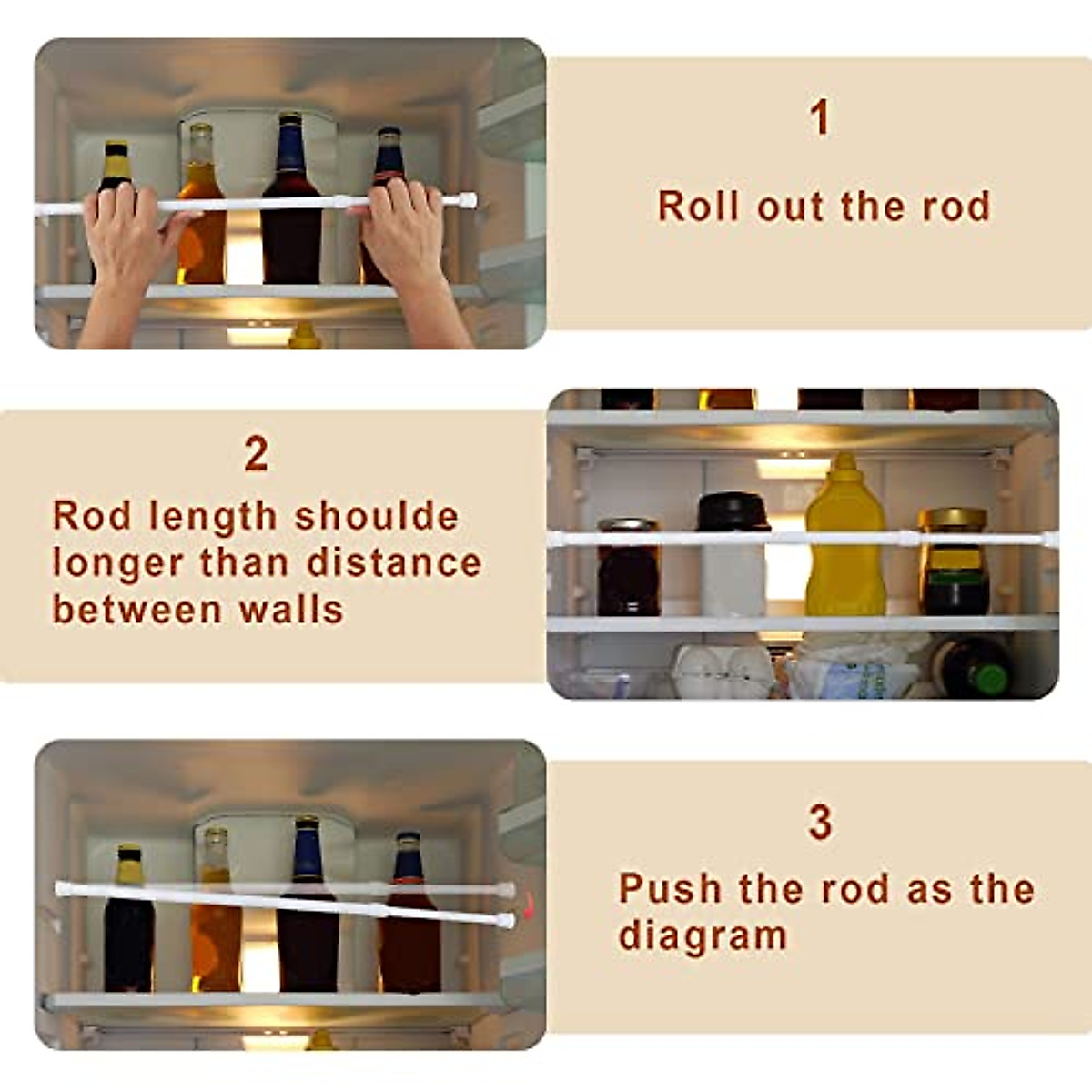 1
Roll out the rod

2
Rod length shoulde longer than distance between walls

3
Push the rod as the diagram