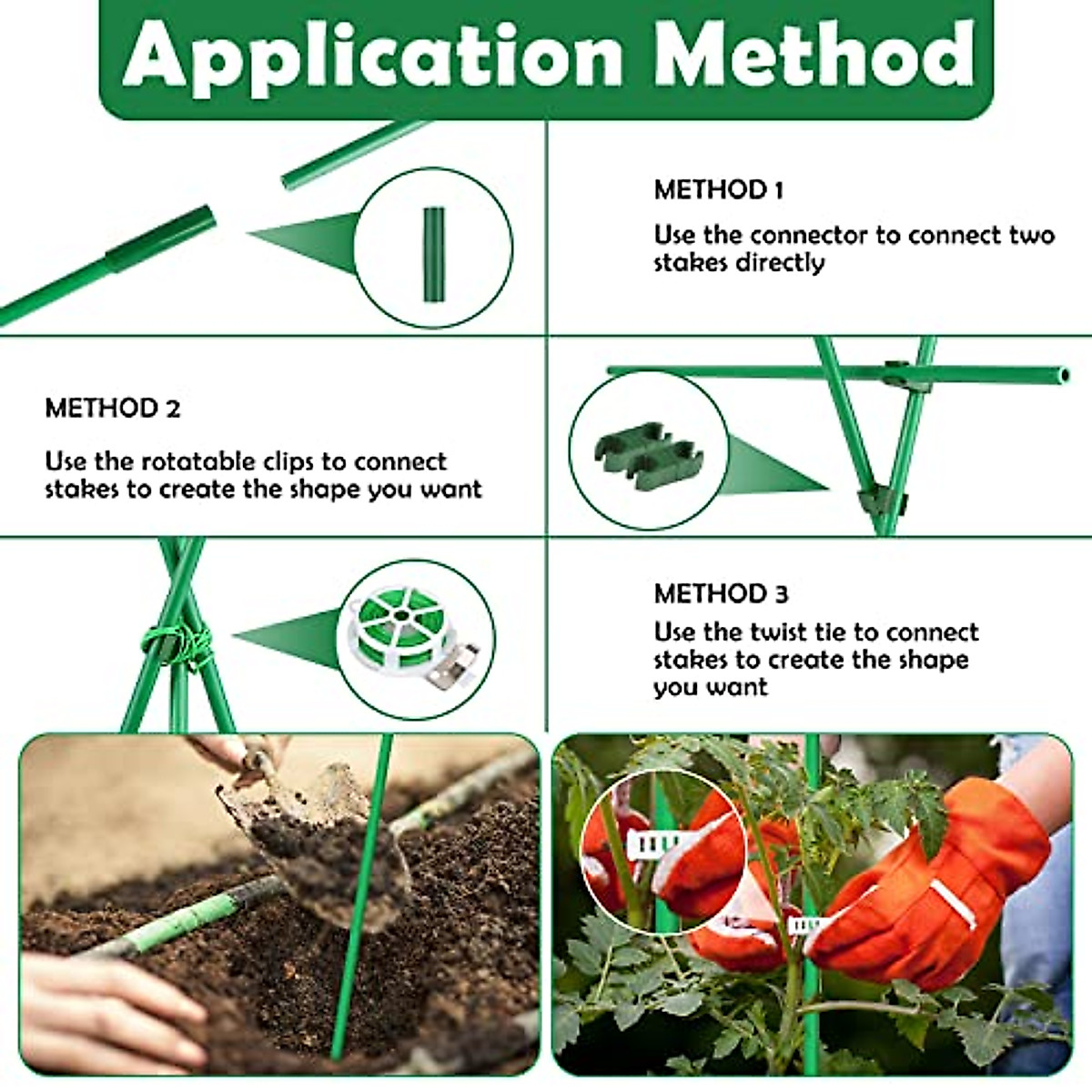 Application Method

METHOD 1

Use the connector to connect two stakes directly

METHOD 2

Use the rotatable clips to connect stakes to create the shape you want

METHOD 3

Use the twist tie to connect stakes to create the shape you want