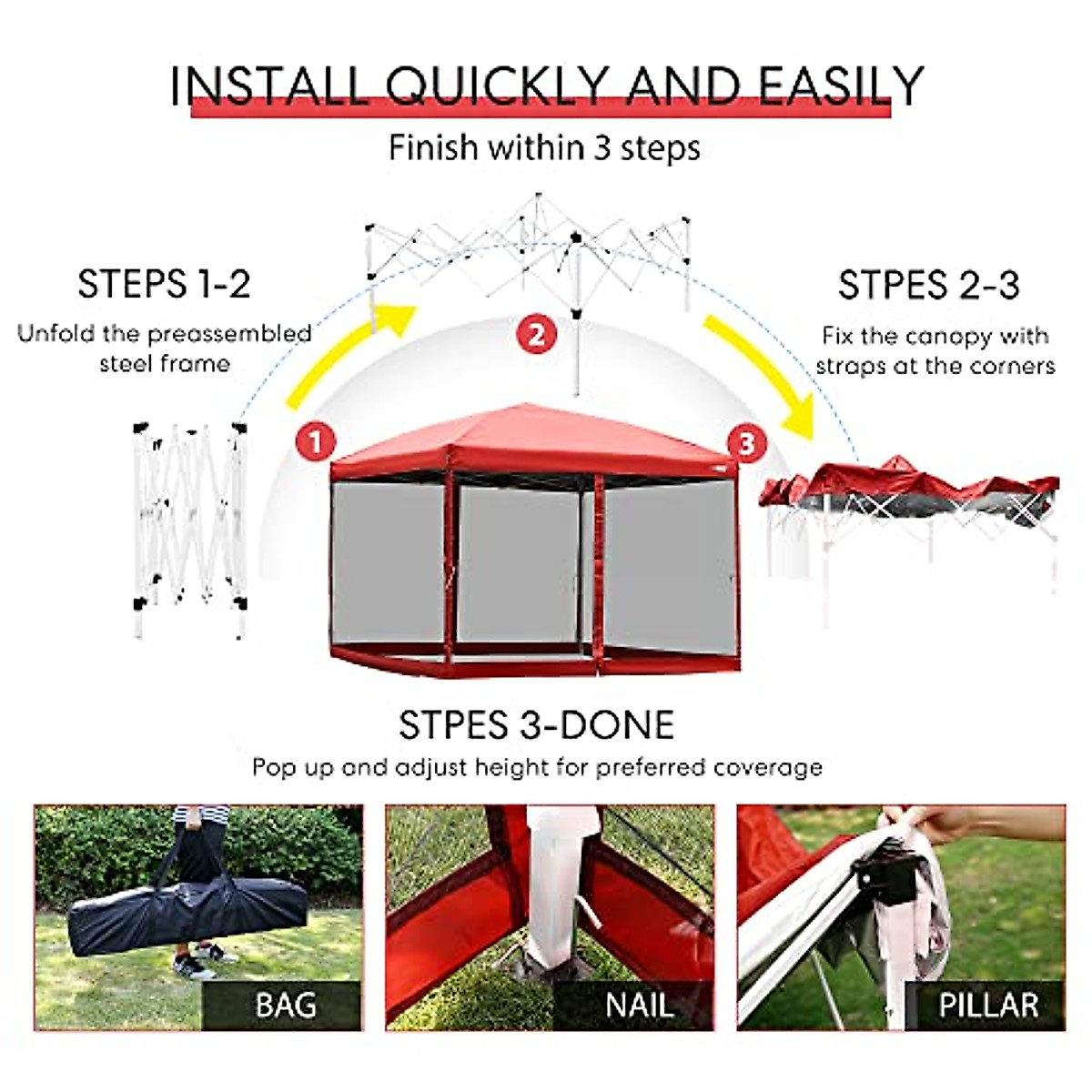 INSTALL QUICKLY AND EASILY
Finish within 3 steps

STEPS 1-2
Unfold the preassembled steel frame

2

STPES 2-3
Fix the canopy with straps at the corners

1

3

STPES 3-DONE
Pop up and adjust height for preferred coverage

BAG

NAIL

PILLAR