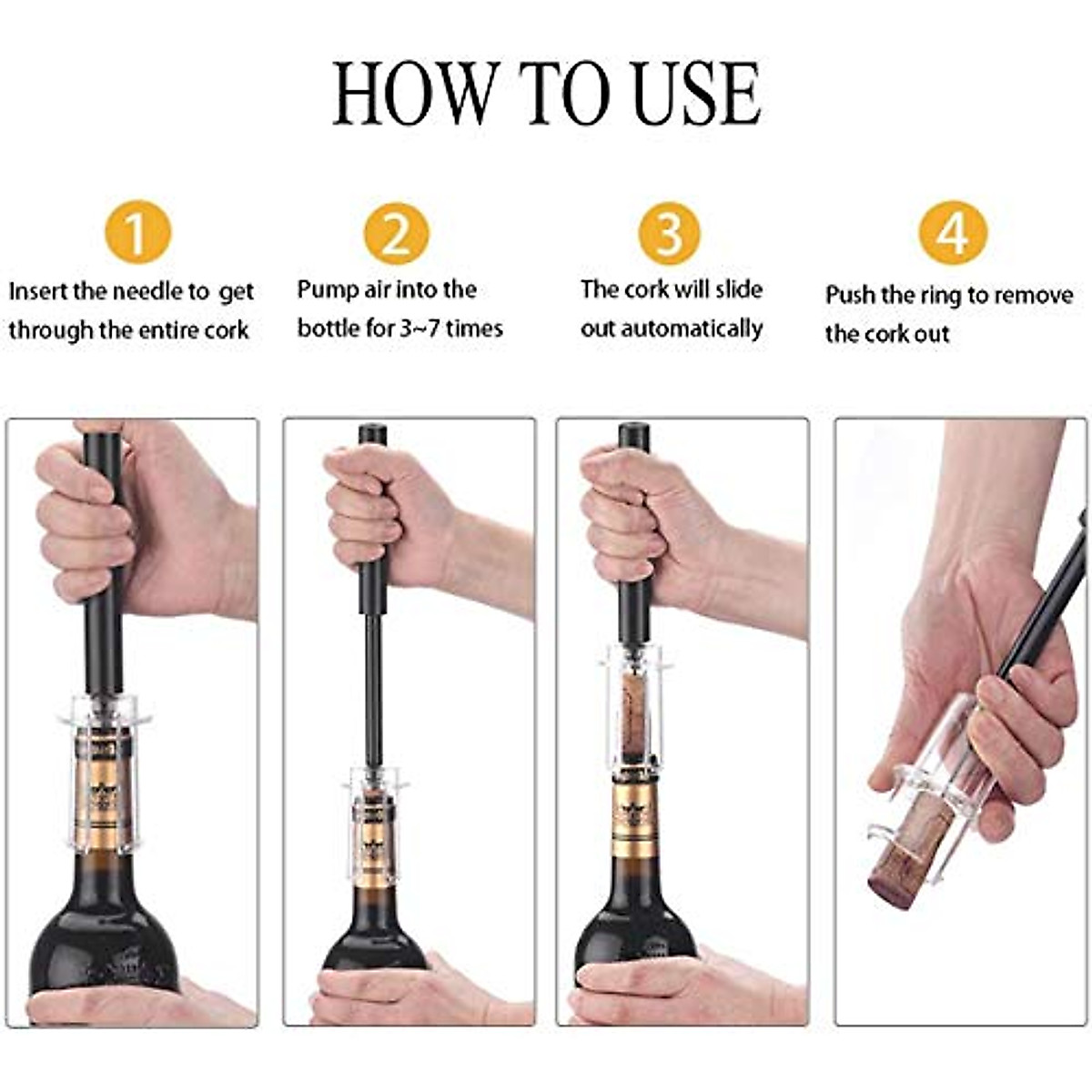 HOW TO USE

1
Insert the needle to get through the entire cork

2
Pump air into the bottle for 3~7 times

3
The cork will slide out automatically

4
Push the ring to remove the cork out