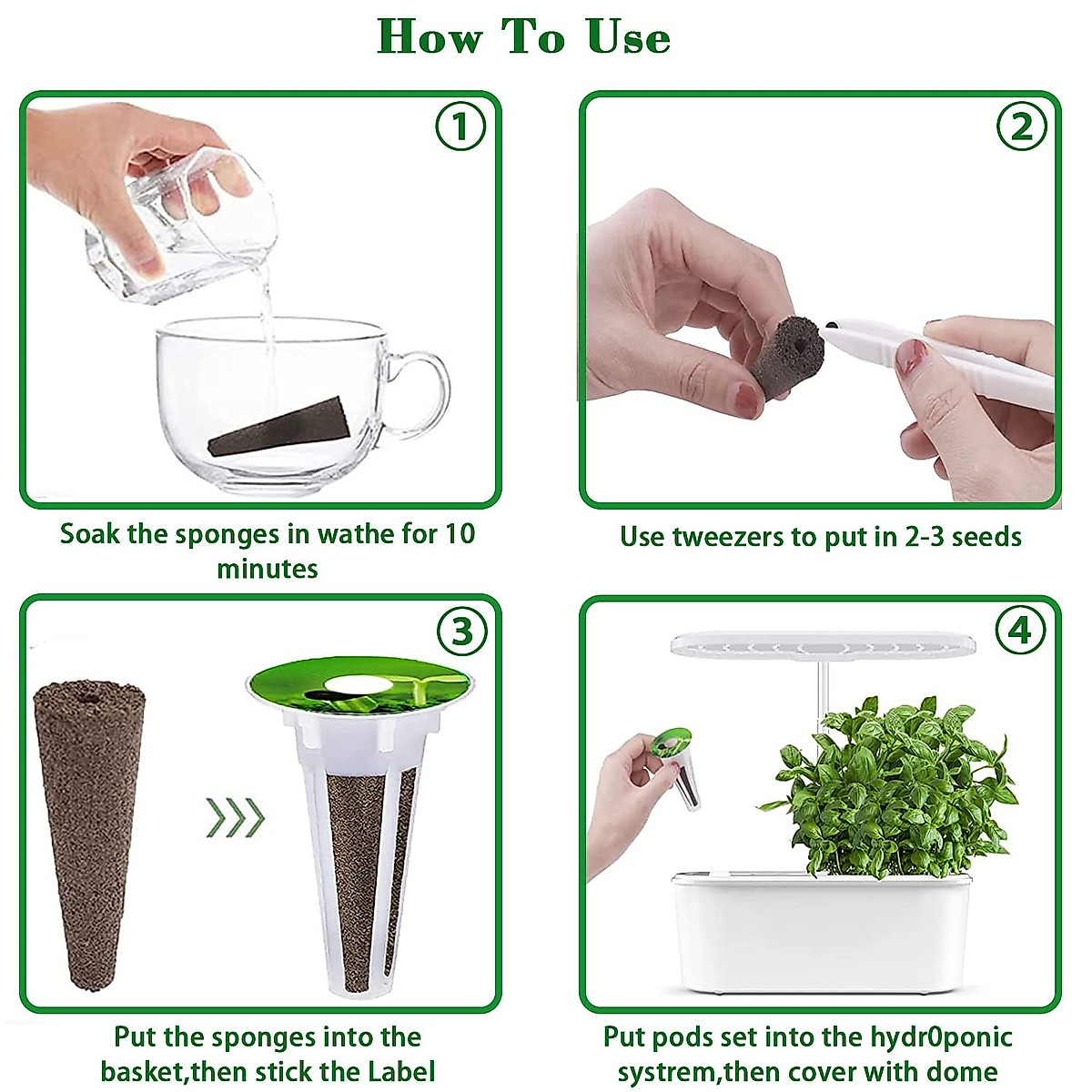 How To Use

1

Soak the sponges in wathe for 10 minutes

2

Use tweezers to put in 2-3 seeds

3

Put the sponges into the basket,then stick the Label

4

Put pods set into the hydr0ponic systrem,then cover with dome