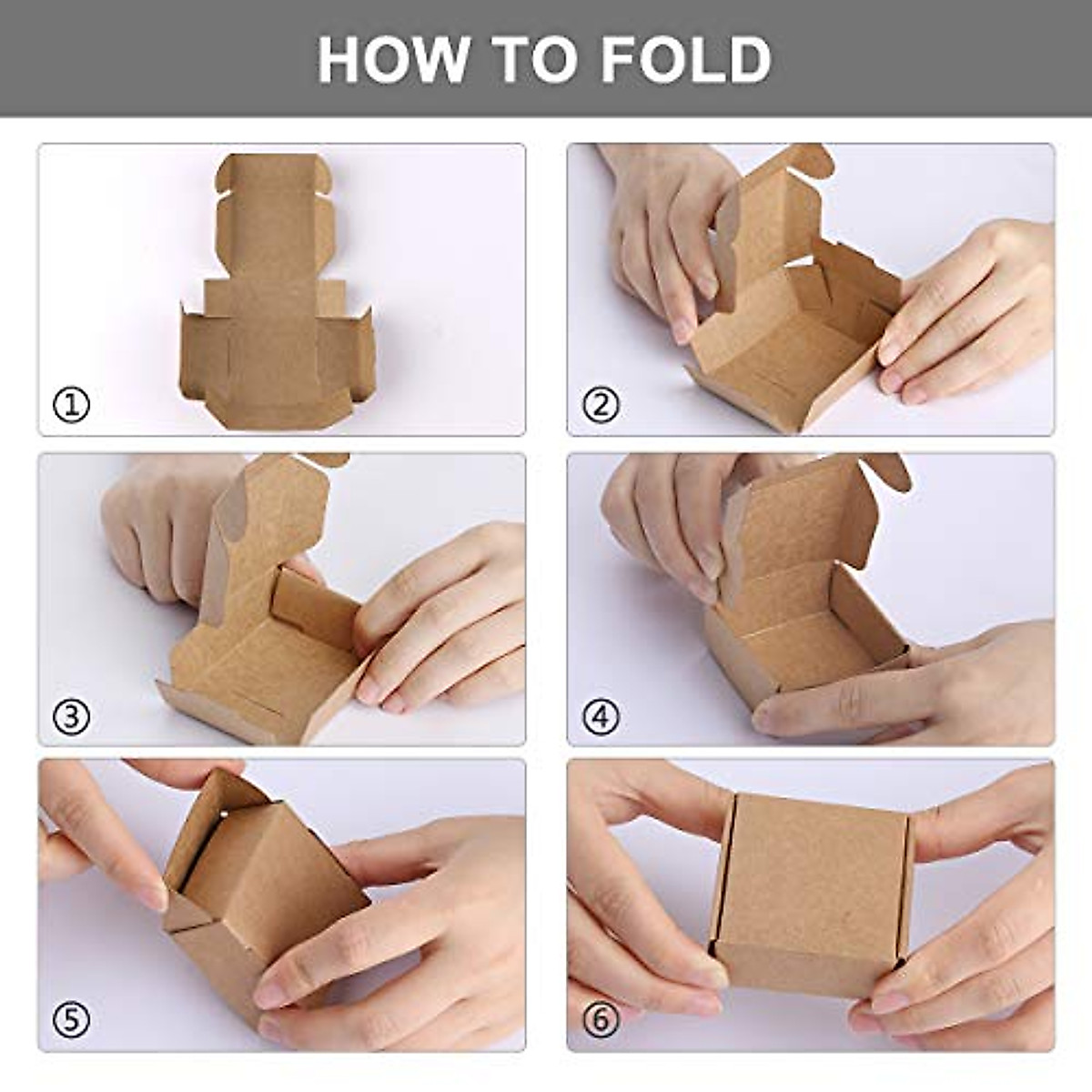 HOW TO FOLD

①

②

③

④

⑤

⑥