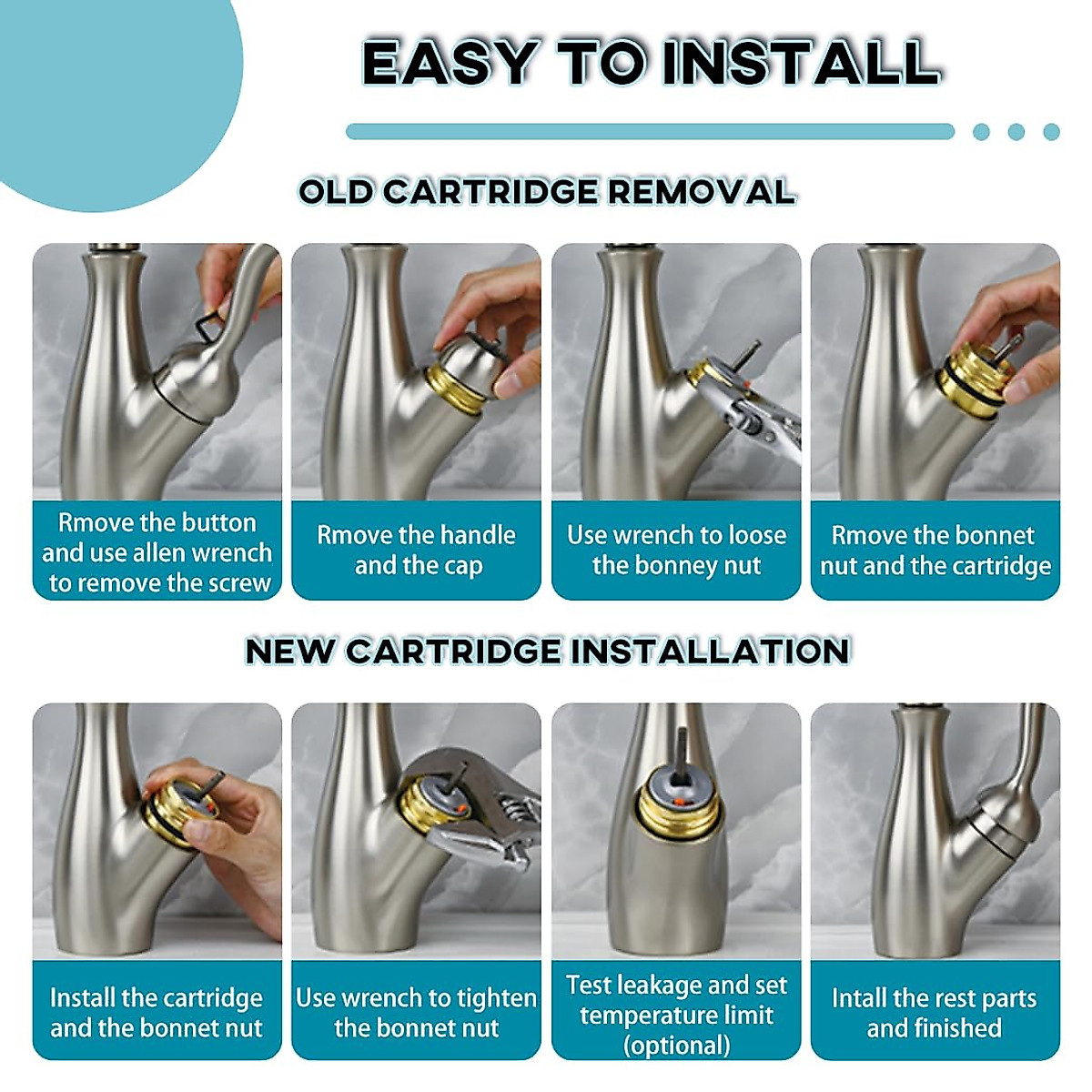 EASY TO INSTALL

OLD CARTRIDGE REMOVAL

Rmove the button and use allen wrench to remove the screw

Rmove the handle and the cap

Use wrench to loose the bonney nut

Rmove the bonnet nut and the cartridge

NEW CARTRIDGE INSTALLATION

Install the cartridge and the bonnet nut

Use wrench to tighten the bonnet nut

Test leakage and set temperature limit (optional)

Intall the rest parts and finished