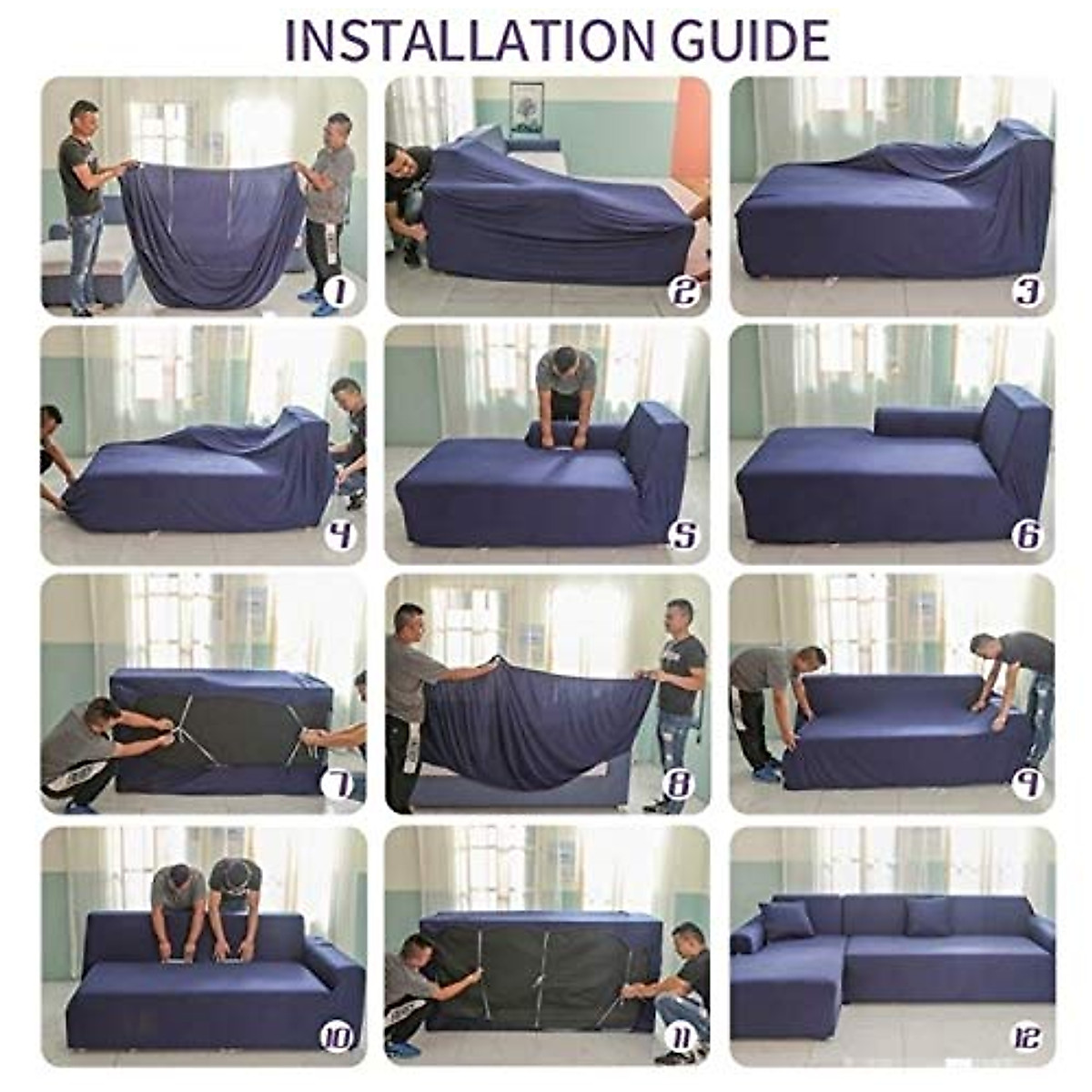 INSTALLATION GUIDE

1

2

3

4

5

6

7

8

9

10

11

12