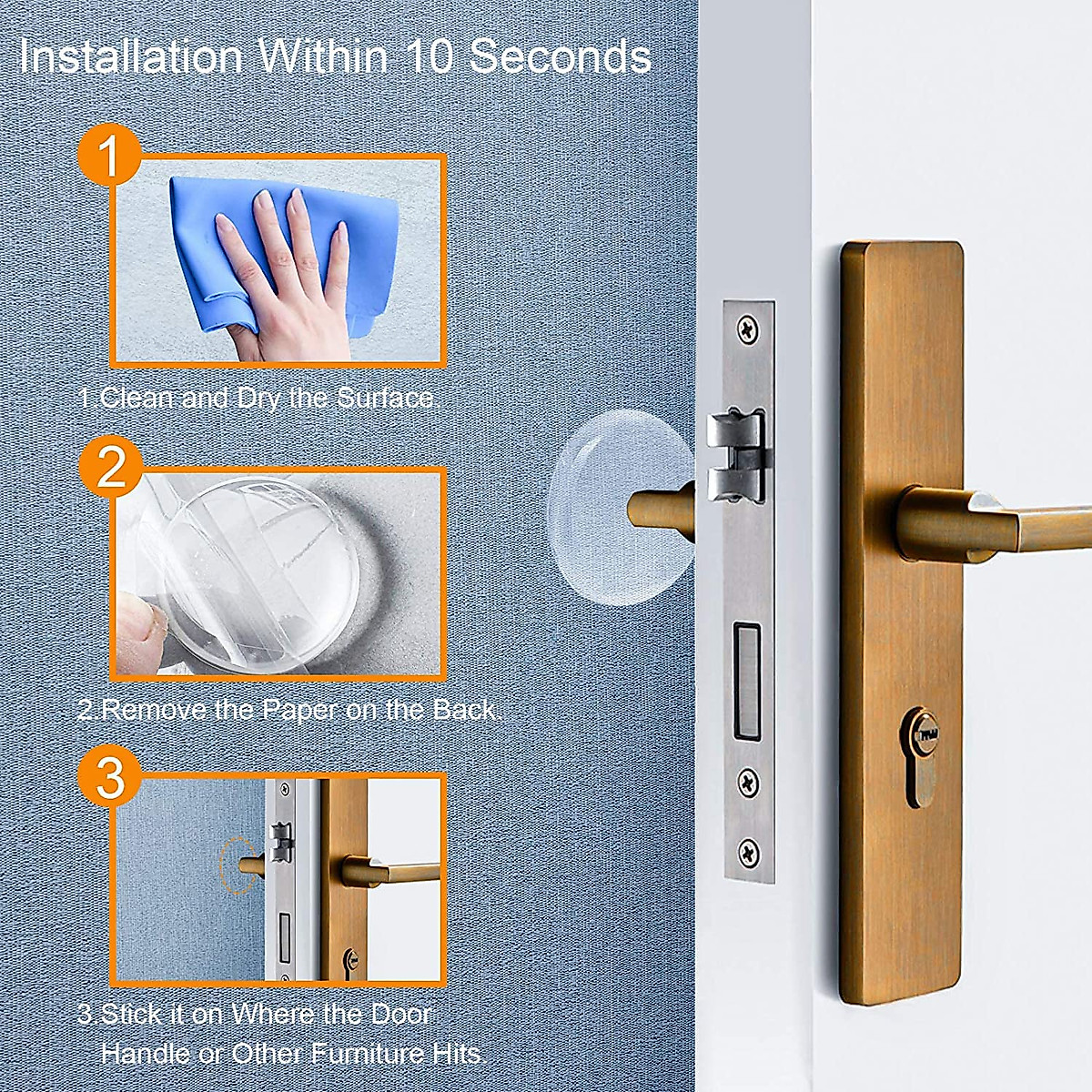 Installation Within 10 Seconds

1

1.Clean and Dry the Surface.

2

2.Remove the Paper on the Back.

3

3.Stick it on Where the Door Handle or Other Furniture Hits.