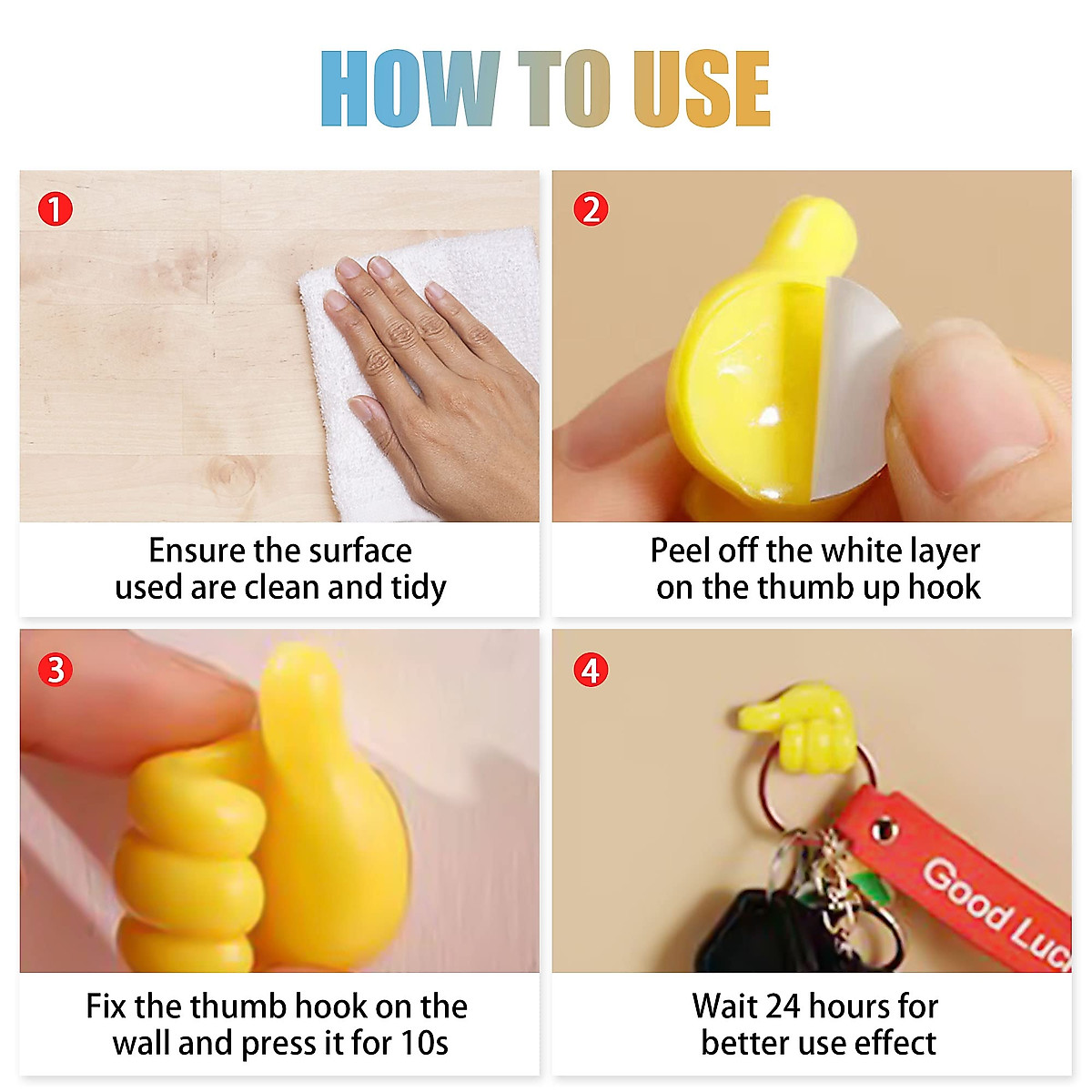 HOW TO USE

1
Ensure the surface used are clean and tidy

2
Peel off the white layer on the thumb up hook

3
Fix the thumb hook on the wall and press it for 10s

4
Good Luc
Wait 24 hours for better use effect