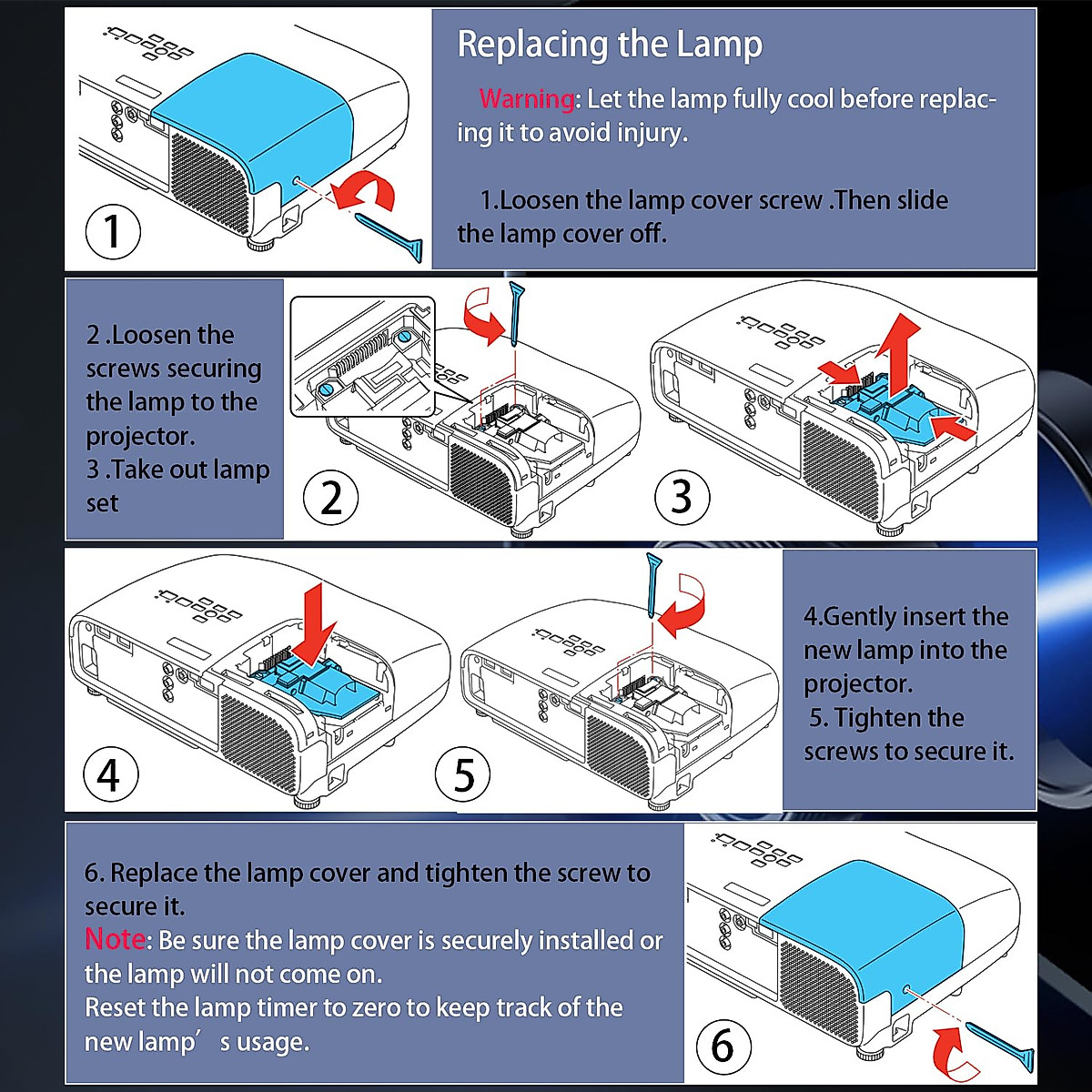 1

Replacing the Lamp

Warning: Let the lamp fully cool before replacing it to avoid injury.

1.Loosen the lamp cover screw .Then slide the lamp cover off.

2 .Loosen the screws securing the lamp to the projector.
3 .Take out lamp set

2

3

4

5

4.Gently insert the new lamp into the projector.
5. Tighten the screws to secure it.

6. Replace the lamp cover and tighten the screw to secure it.
Note: Be sure the lamp cover is securely installed or the lamp will not come on.
Reset the lamp timer to zero to keep track of the new lamp’ s usage.

6