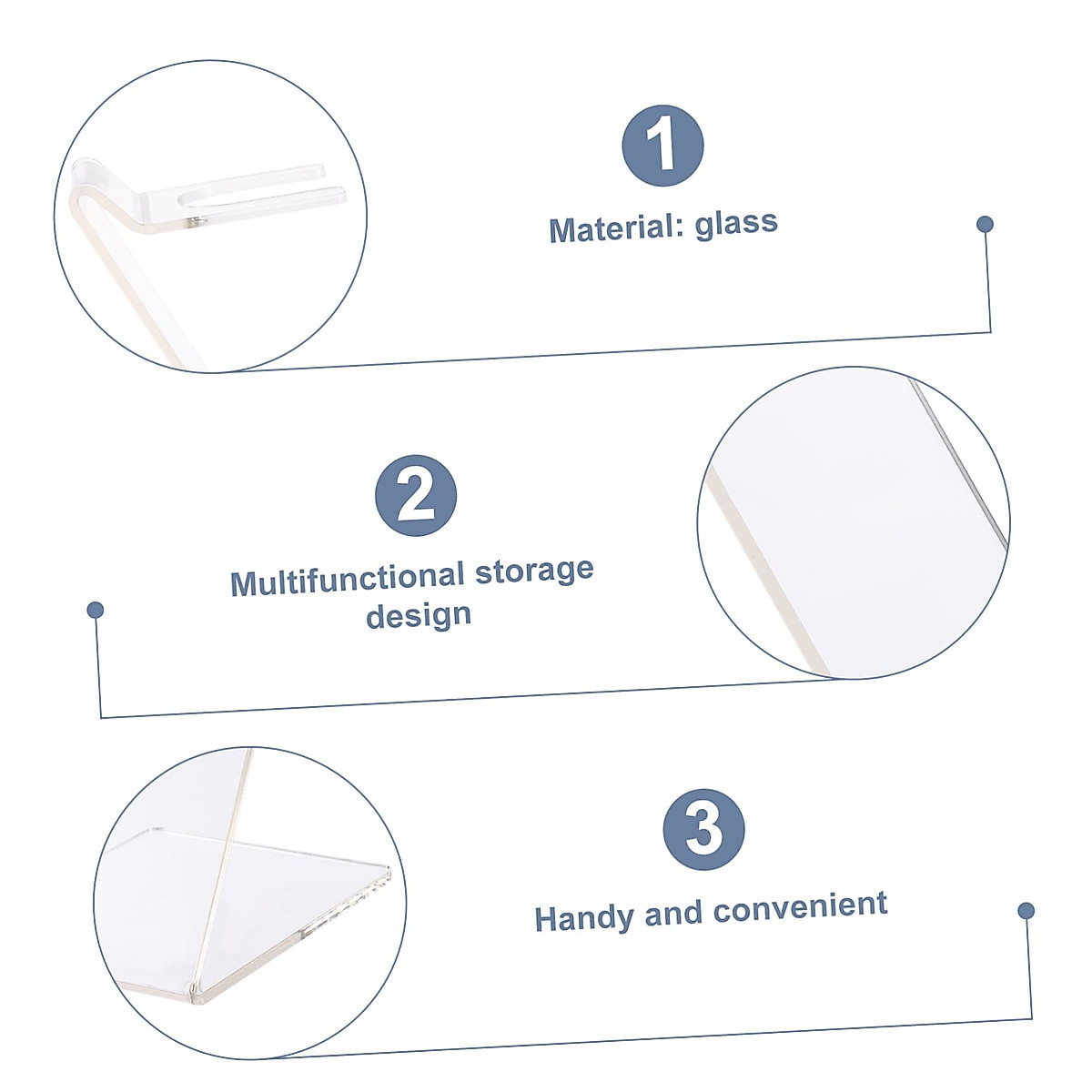 1

Material: glass

2

Multifunctional storage design

3

Handy and convenient