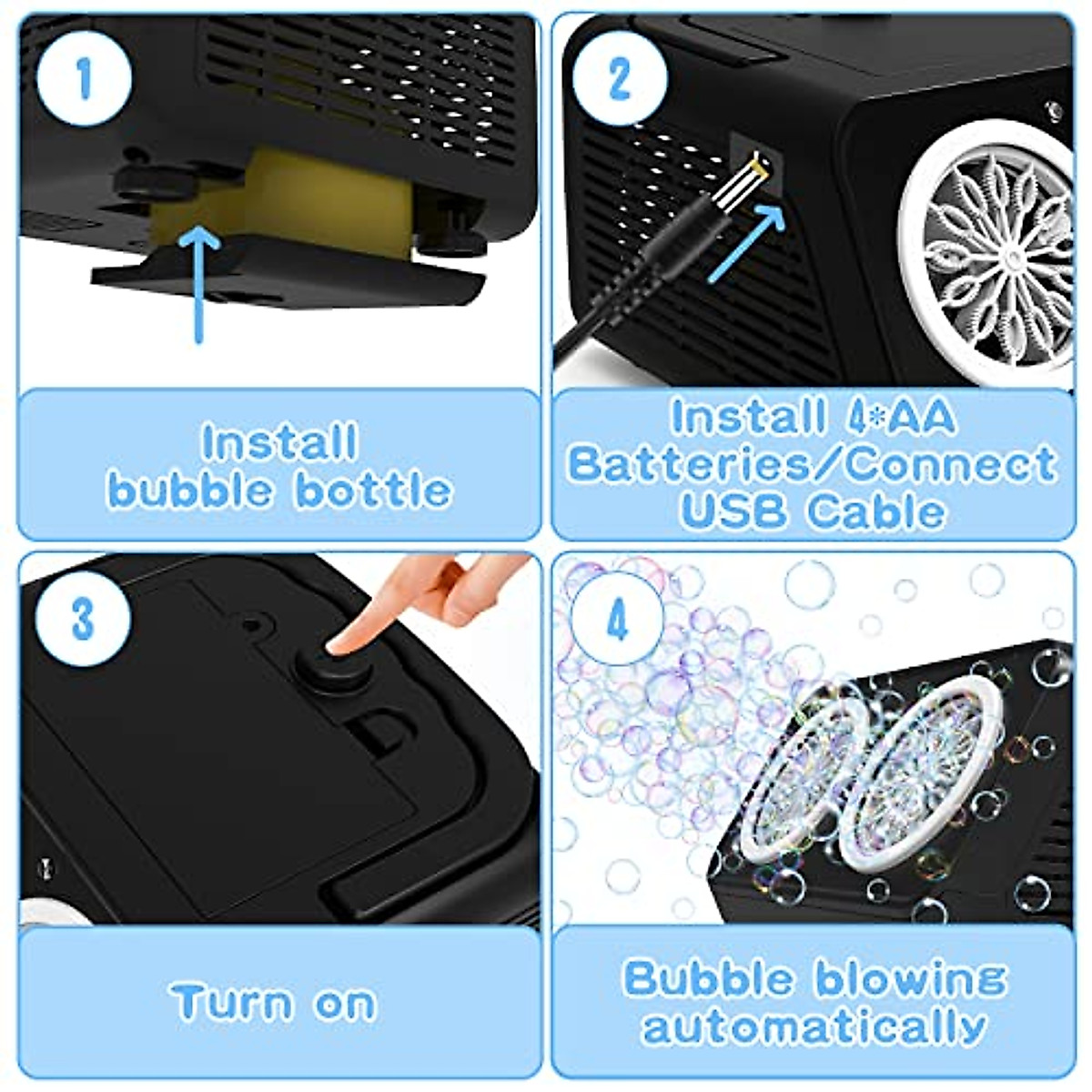 1

Install bubble bottle

2

Install 4*AA Batteries/Connect USB Cable

3

Turn on

4

Bubble blowing automatically