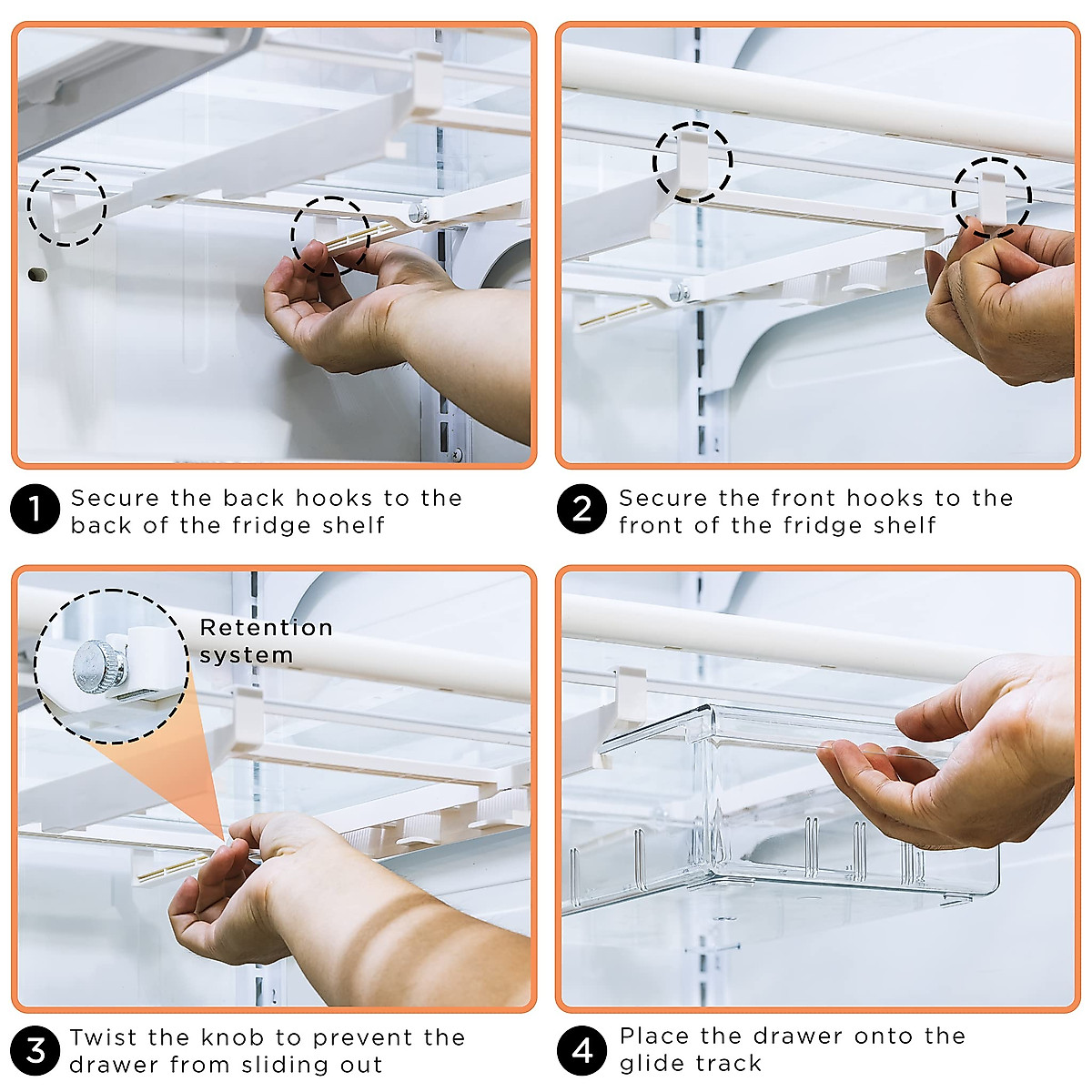 1 Secure the back hooks to the back of the fridge shelf

2 Secure the front hooks to the front of the fridge shelf

Retention system

3 Twist the knob to prevent the drawer from sliding out

4 Place the drawer onto the glide track