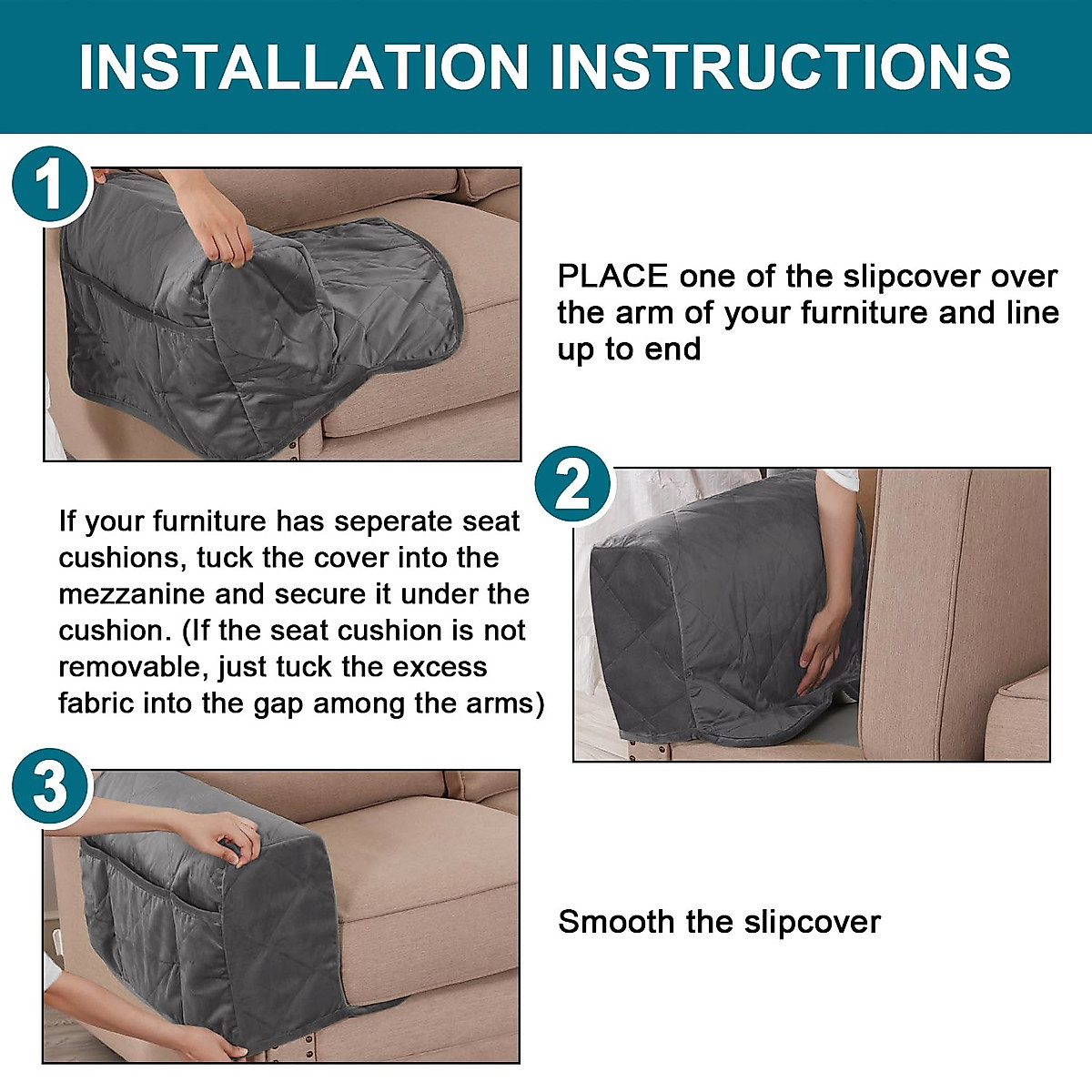 INSTALLATION INSTRUCTIONS

1

PLACE one of the slipcover over the arm of your furniture and line up to end

2

If your furniture has seperate seat cushions, tuck the cover into the mezzanine and secure it under the cushion. (If the seat cushion is not removable, just tuck the excess fabric into the gap among the arms)

3

Smooth the slipcover